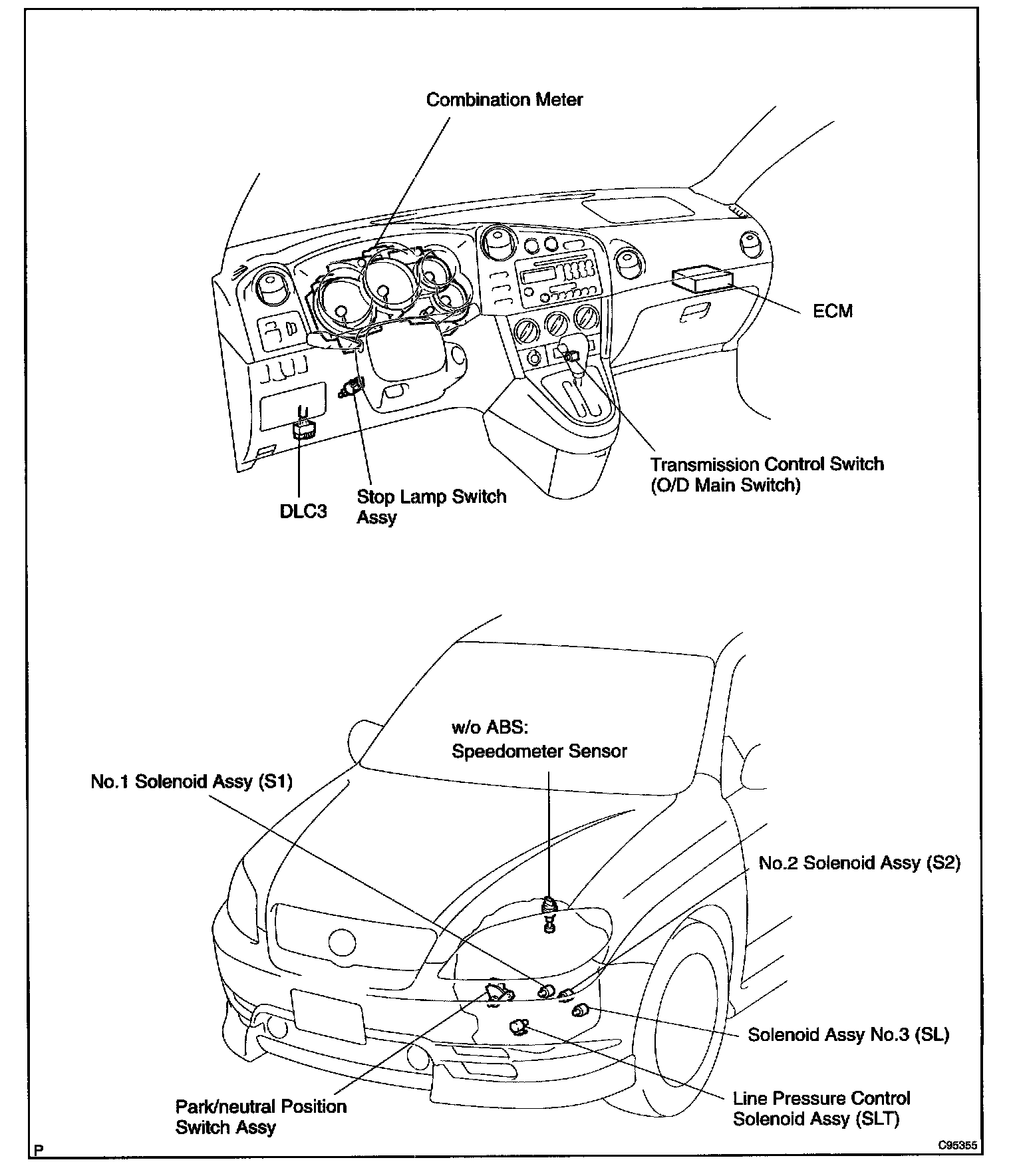 Combination Meter

ECM

Transmission Control Switch
(O/D Main Switch)

DLC3

Stop Lamp Switch
Assy

w/o ABS:
Speedometer Sensor

No.1 Solenoid Assy (S1)

No.2 Solenoid Assy (S2)

Solenoid Assy No.3 (SL)

Line Pressure Control
Solenoid Assy (SLT)

Park/neutral Position
Switch Assy

P

C95355