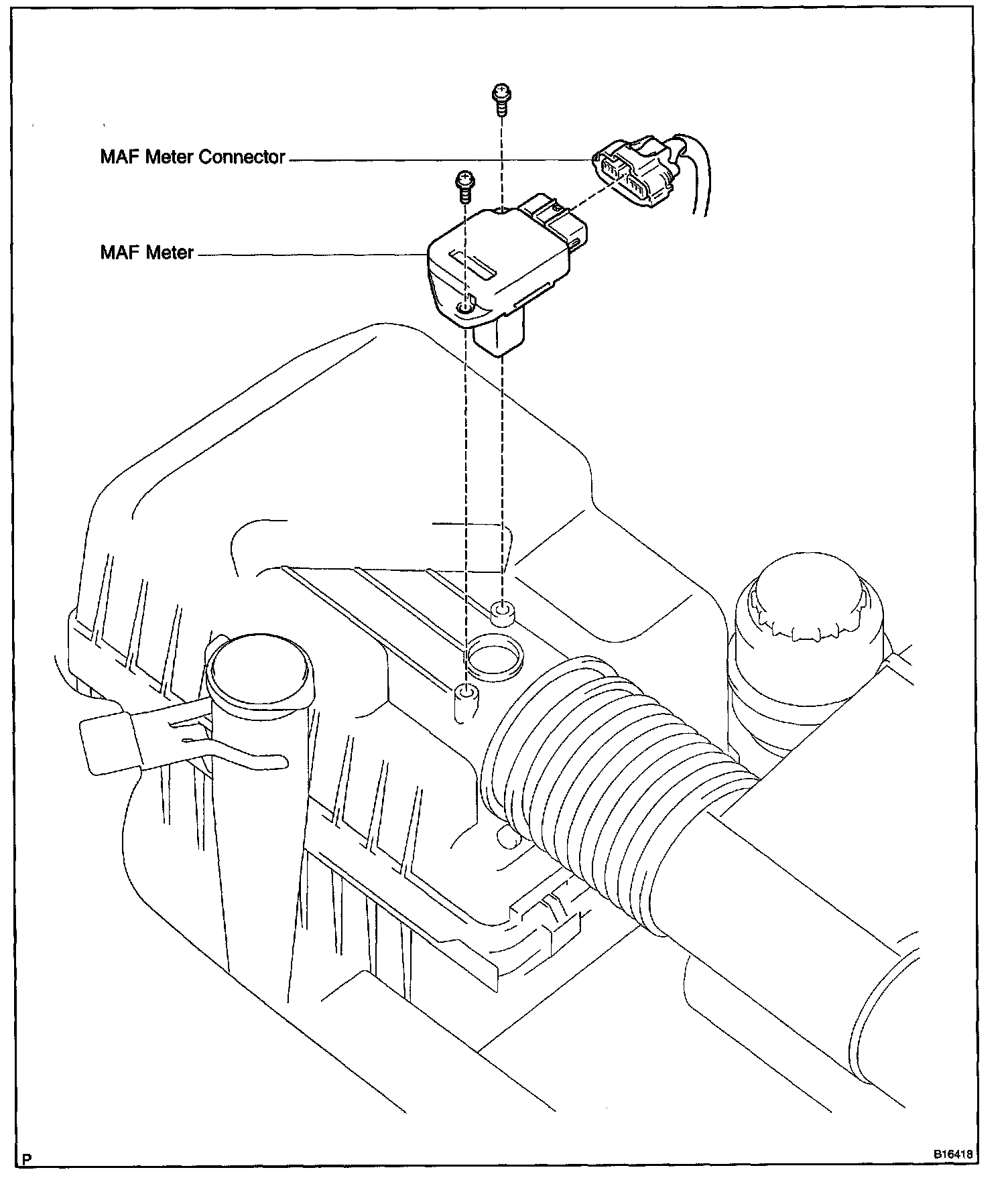 MAF Meter Connector

MAF Meter

P

B16418