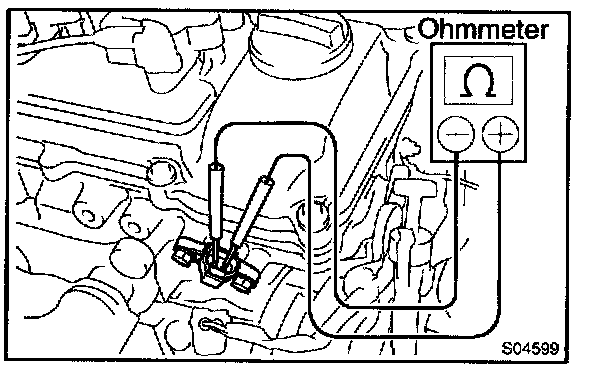 Ohmmeter

Ω

−

+

S04599