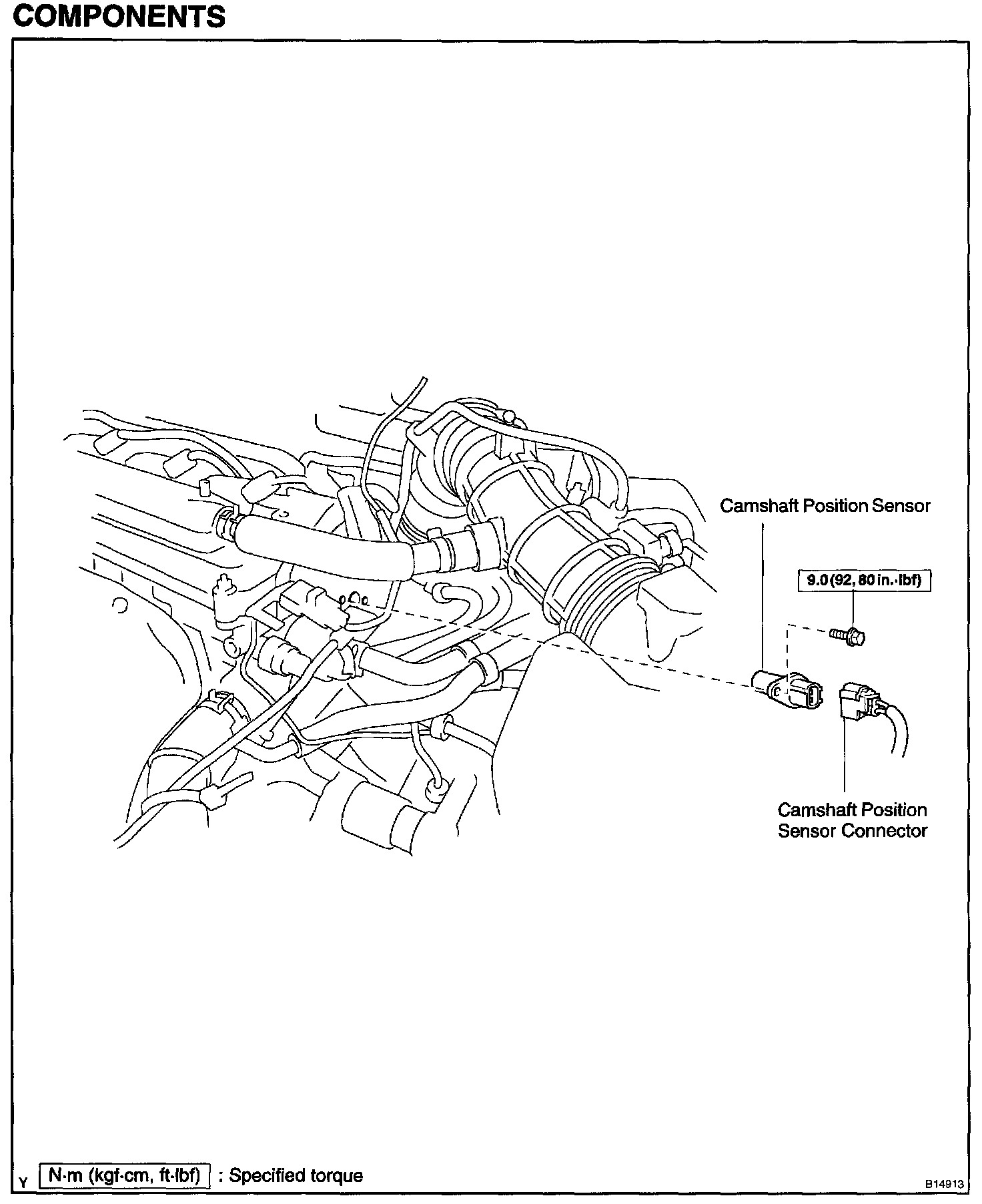 COMPONENTS

Camshaft Position Sensor

9.0 (92, 80 in.·lbf)

Camshaft Position Sensor Connector

Y

N·m (kgf·cm, ft·lbf) : Specified torque

B14913