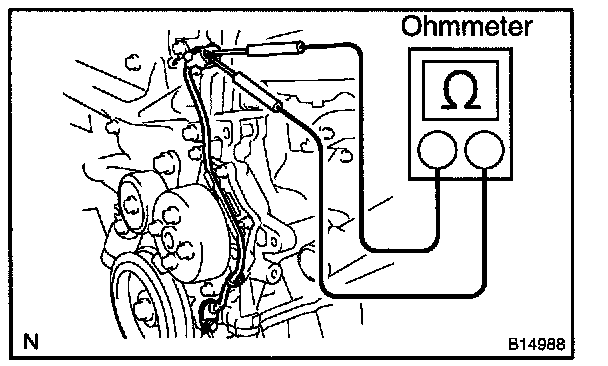 Ohmmeter

$\Omega$

N

B14988