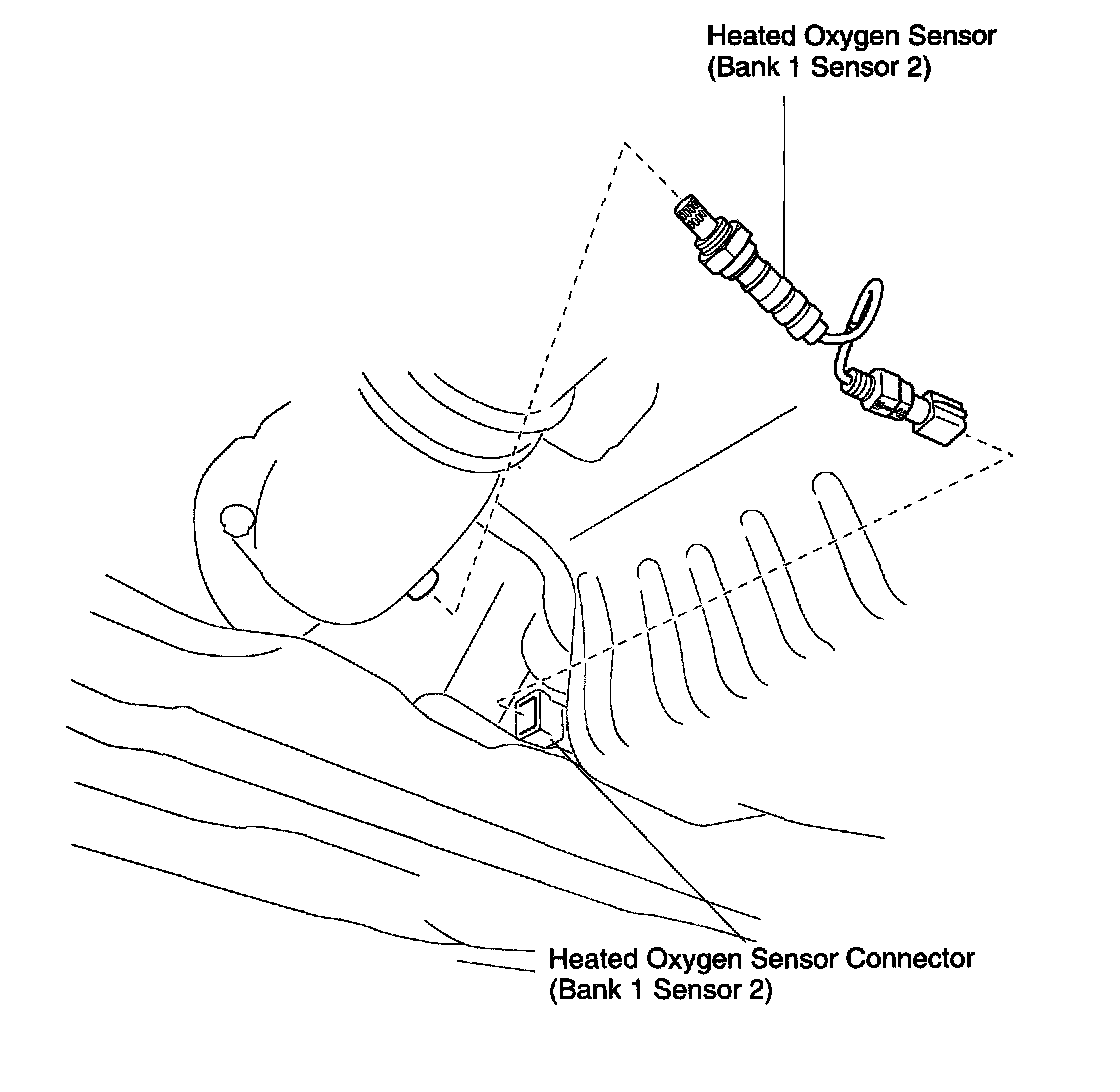 Heated Oxygen Sensor
(Bank 1 Sensor 2)

Heated Oxygen Sensor Connector
(Bank 1 Sensor 2)