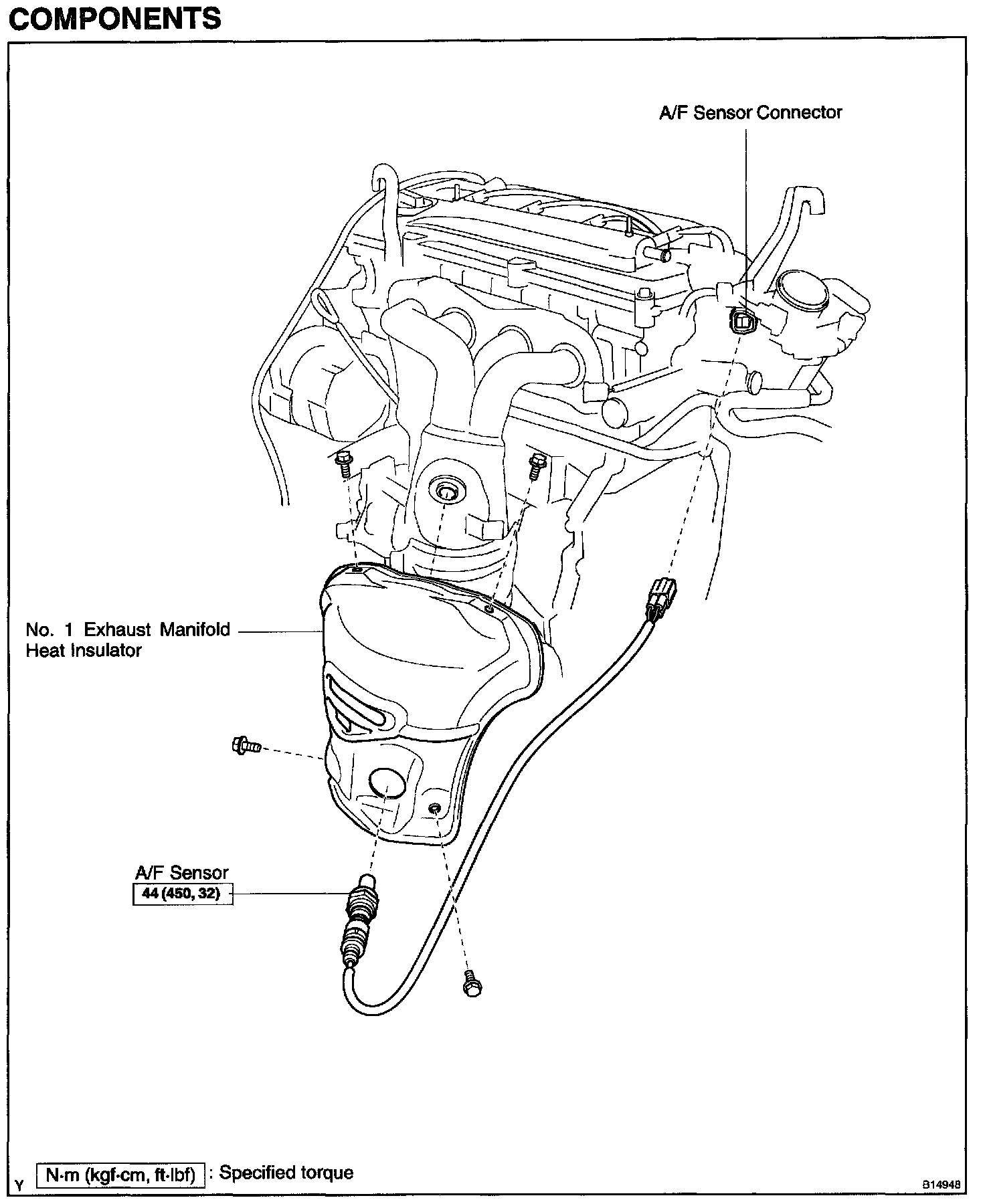 COMPONENTS

A/F Sensor Connector

No. 1 Exhaust Manifold Heat Insulator

A/F Sensor
44 (450, 32)

Y

N·m (kgf·cm, ft·lbf) : Specified torque

B14948