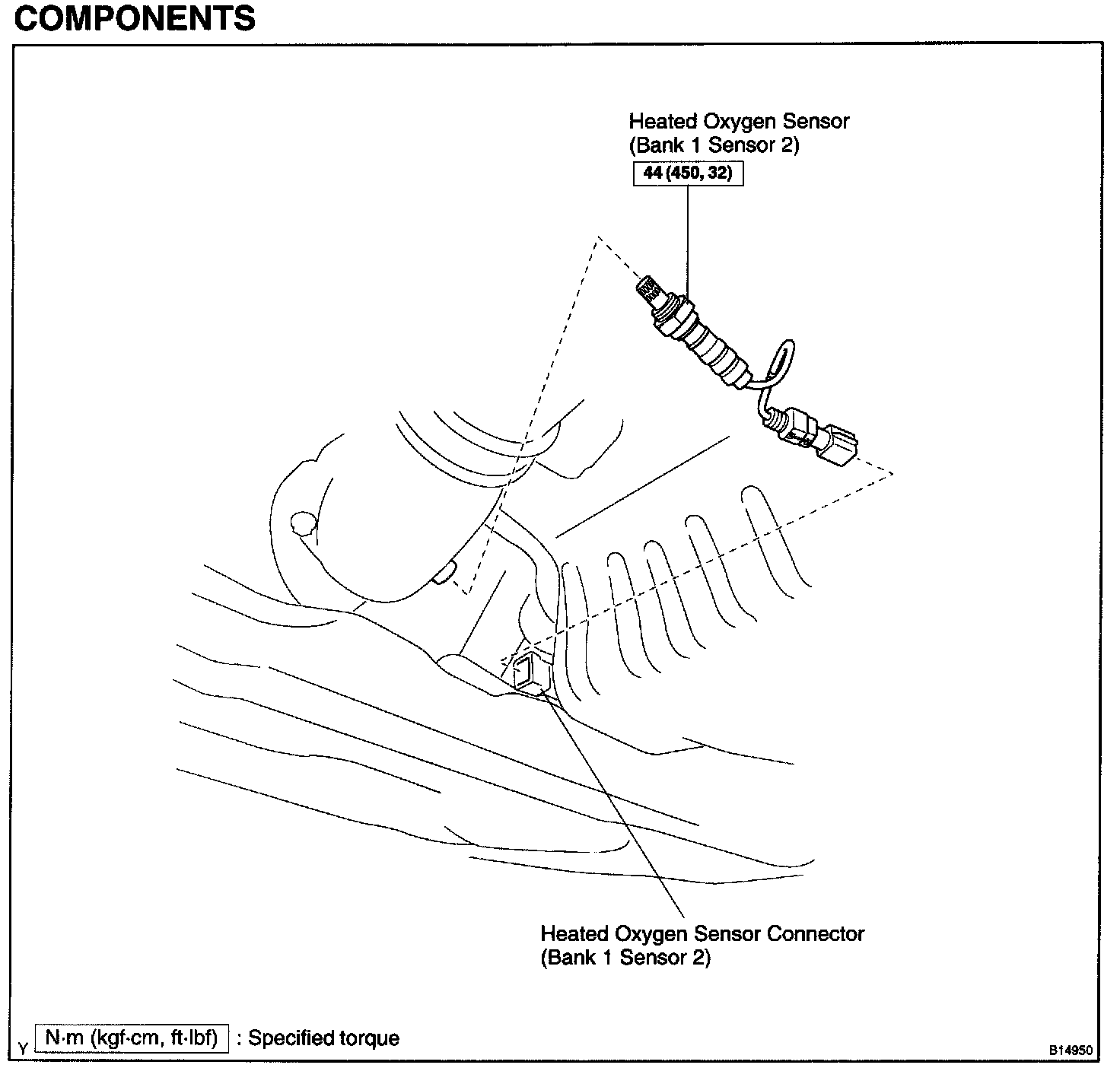 COMPONENTS

Heated Oxygen Sensor
(Bank 1 Sensor 2)

44 (450, 32)

Heated Oxygen Sensor Connector
(Bank 1 Sensor 2)

Y N·m (kgf·cm, ft·lbf) : Specified torque

B14950