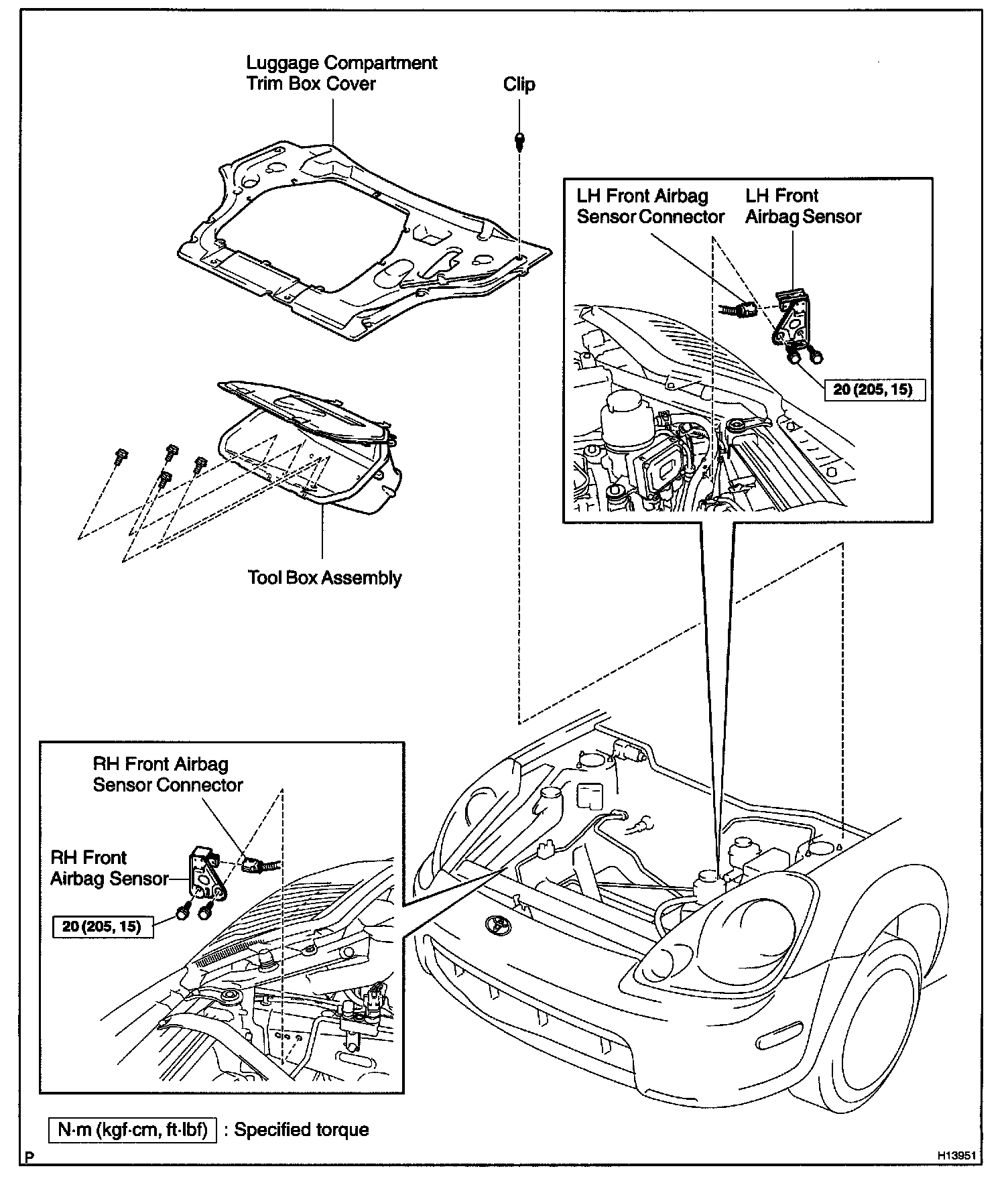 Luggage Compartment Trim Box Cover

Clip

LH Front Airbag Sensor Connector

LH Front Airbag Sensor

20 (205, 15)

Tool Box Assembly

RH Front Airbag Sensor Connector

RH Front Airbag Sensor

20 (205, 15)

N·m (kgf·cm, ft·lbf) : Specified torque

P

H13951