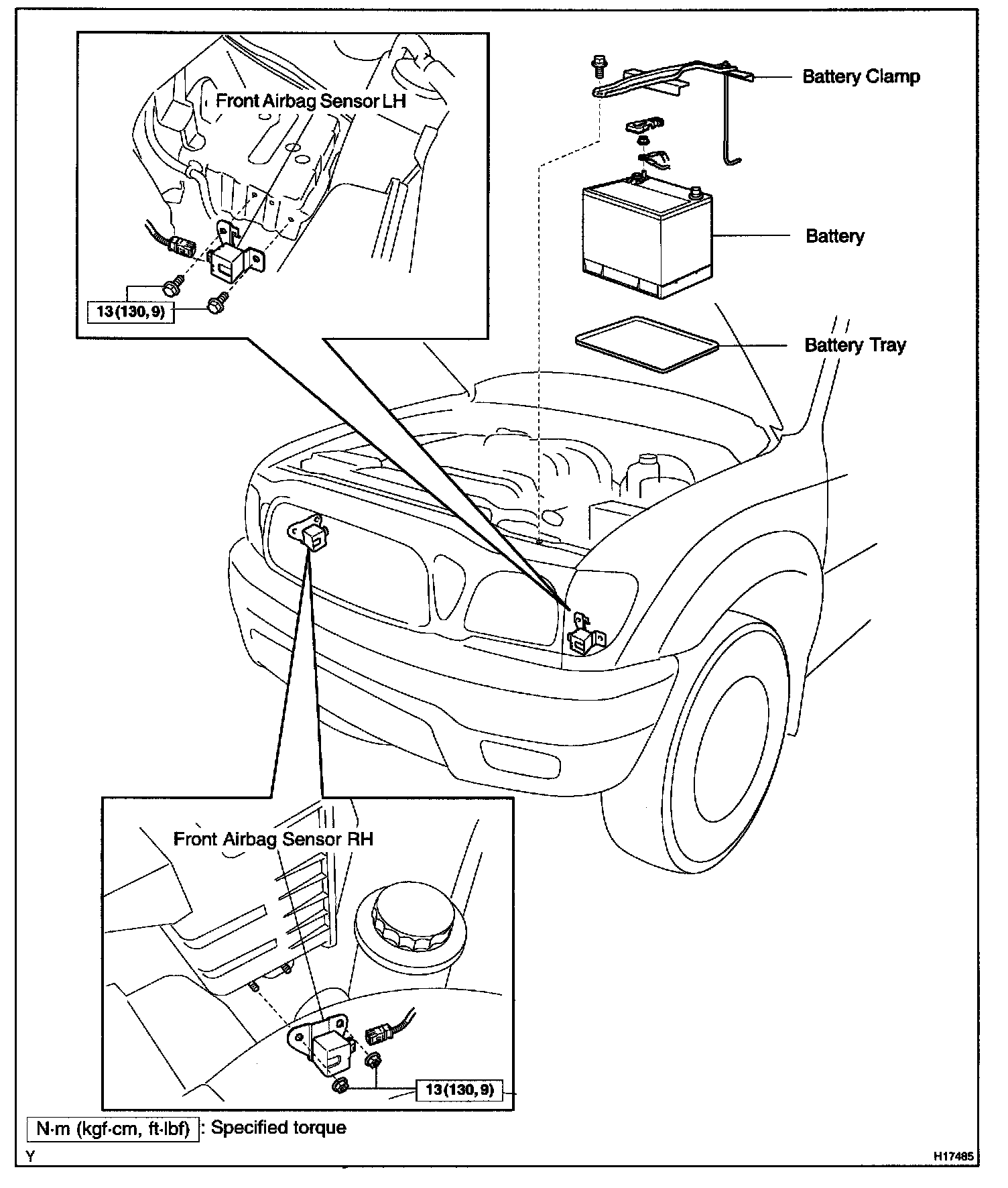 Front Airbag Sensor LH

13 (130, 9)

Battery Clamp

Battery

Battery Tray

Front Airbag Sensor RH

13 (130, 9)

N·m (kgf·cm, ft·lbf) : Specified torque

Y

H17485