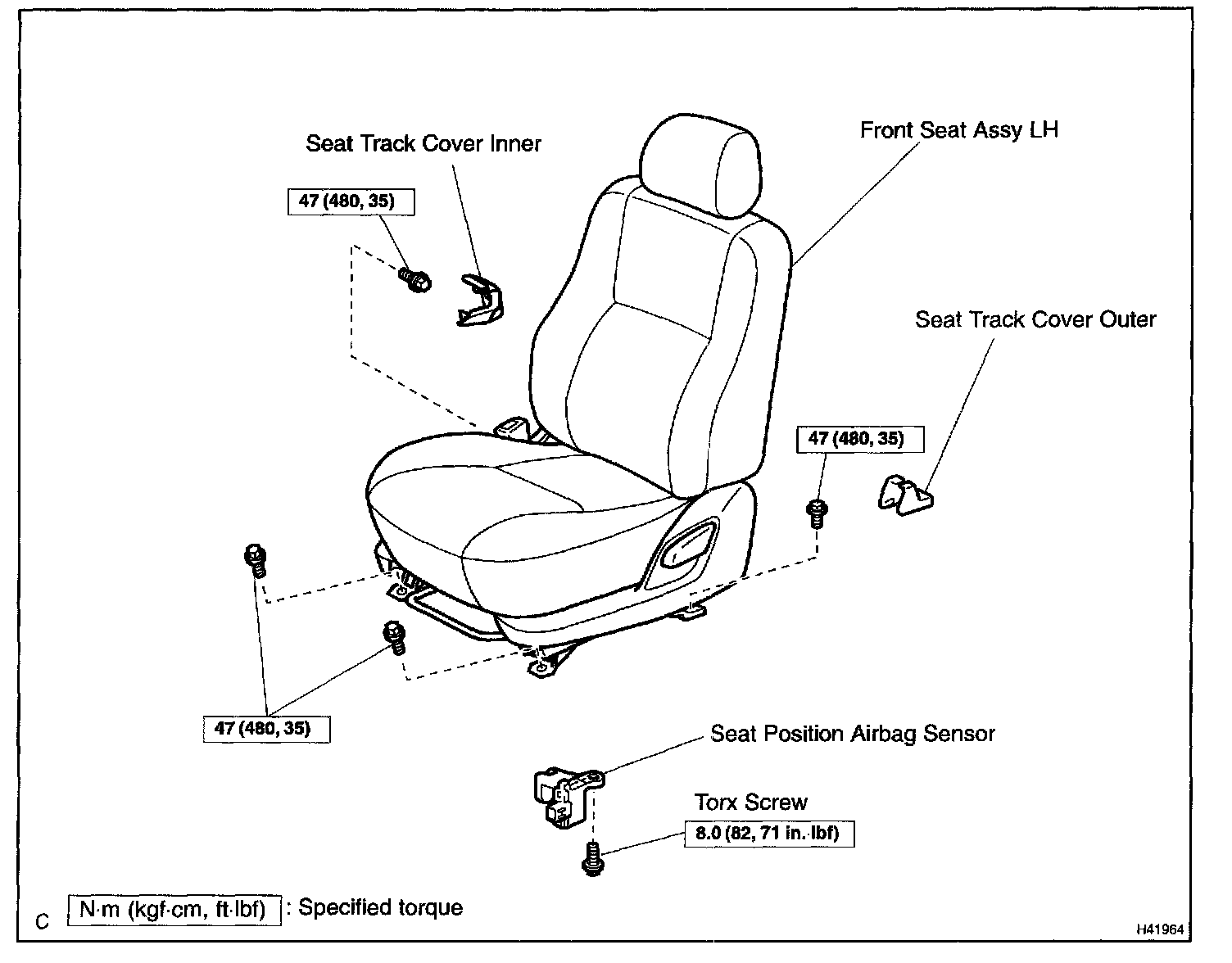 Seat Track Cover Inner

Front Seat Assy LH

47 (480, 35)

Seat Track Cover Outer

47 (480, 35)

47 (480, 35)

Seat Position Airbag Sensor

Torx Screw

8.0 (82, 71 in.·lbf)

C

N·m (kgf·cm, ft·lbf) : Specified torque

H41964