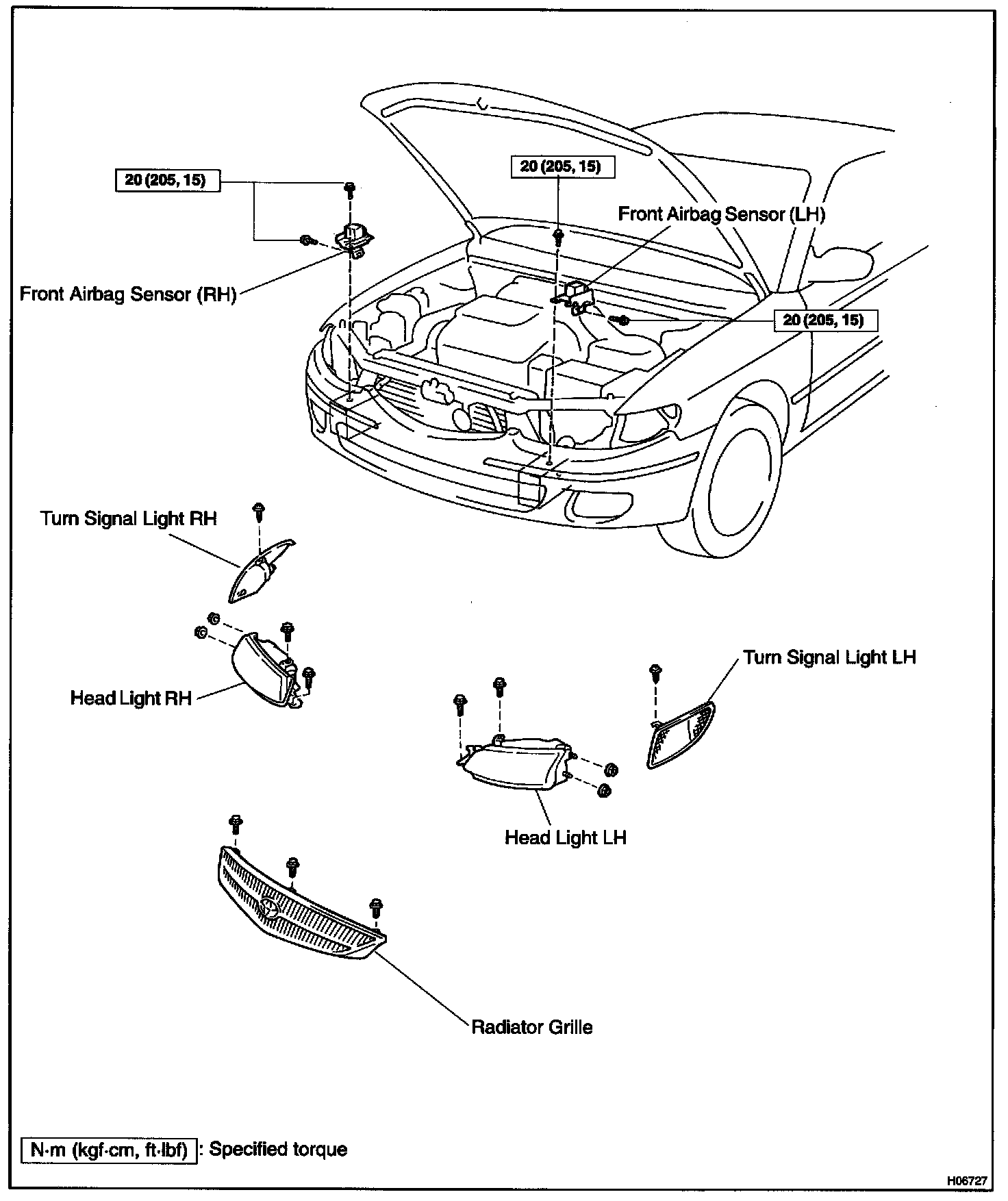 20 (205, 15)

20 (205, 15)

Front Airbag Sensor (LH)

Front Airbag Sensor (RH)

20 (205, 15)

Turn Signal Light RH

Head Light RH

Turn Signal Light LH

Head Light LH

Radiator Grille

N·m (kgf·cm, ft·lbf) : Specified torque

H06727