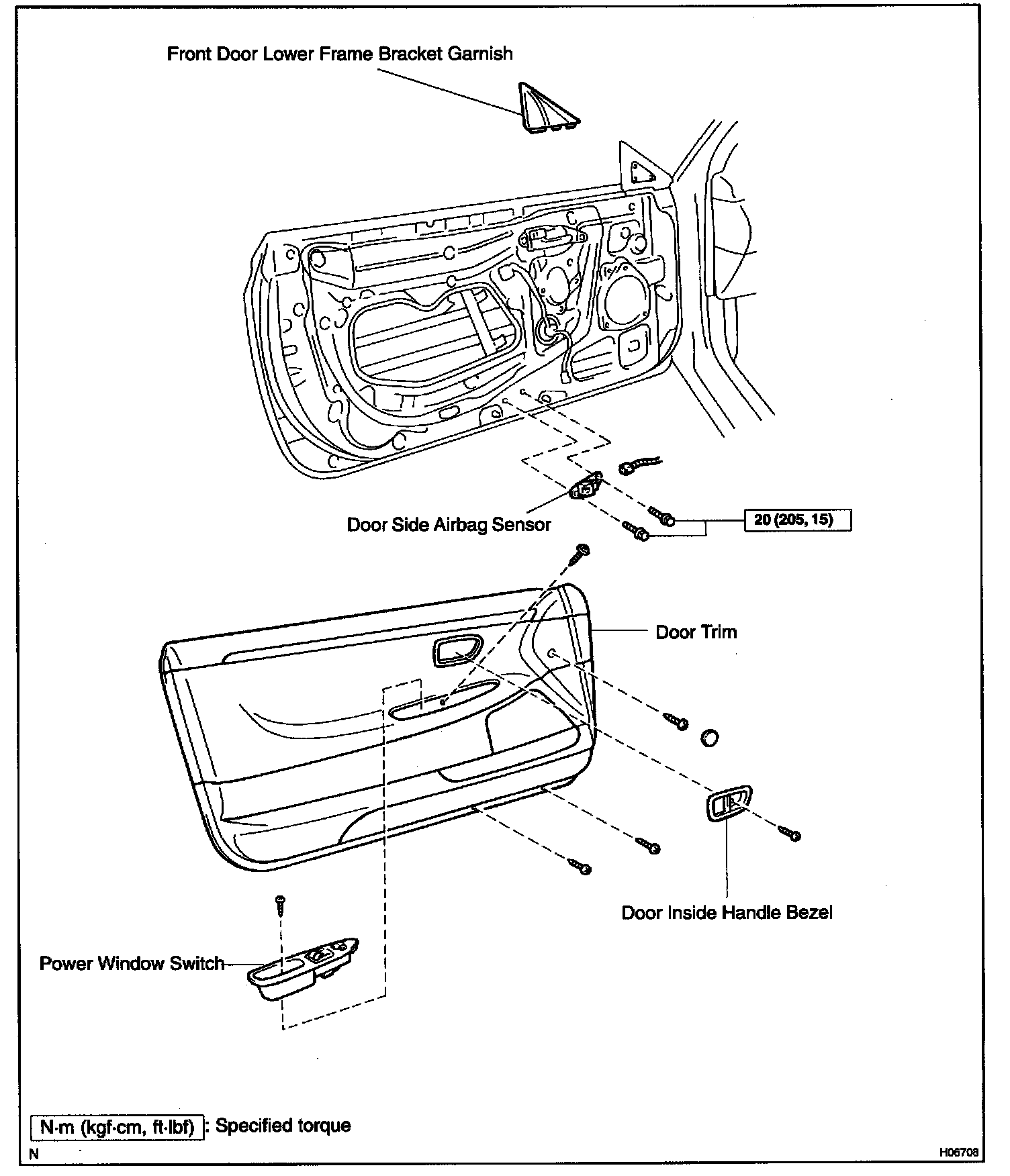 Front Door Lower Frame Bracket Garnish

Door Side Airbag Sensor

20 (205, 15)

Door Trim

Door Inside Handle Bezel

Power Window Switch

N·m (kgf·cm, ft·lbf) : Specified torque

N

H06708