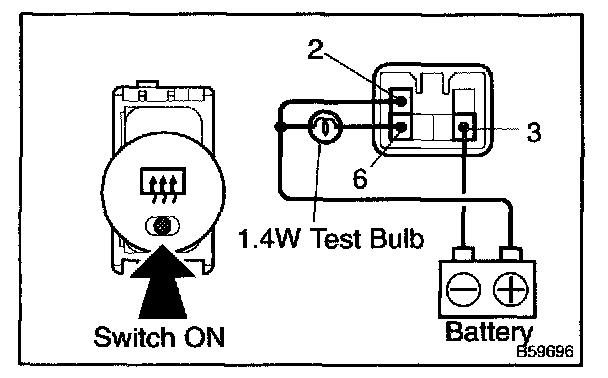 2
3
6
1.4W Test Bulb
Switch ON
Battery
B59696