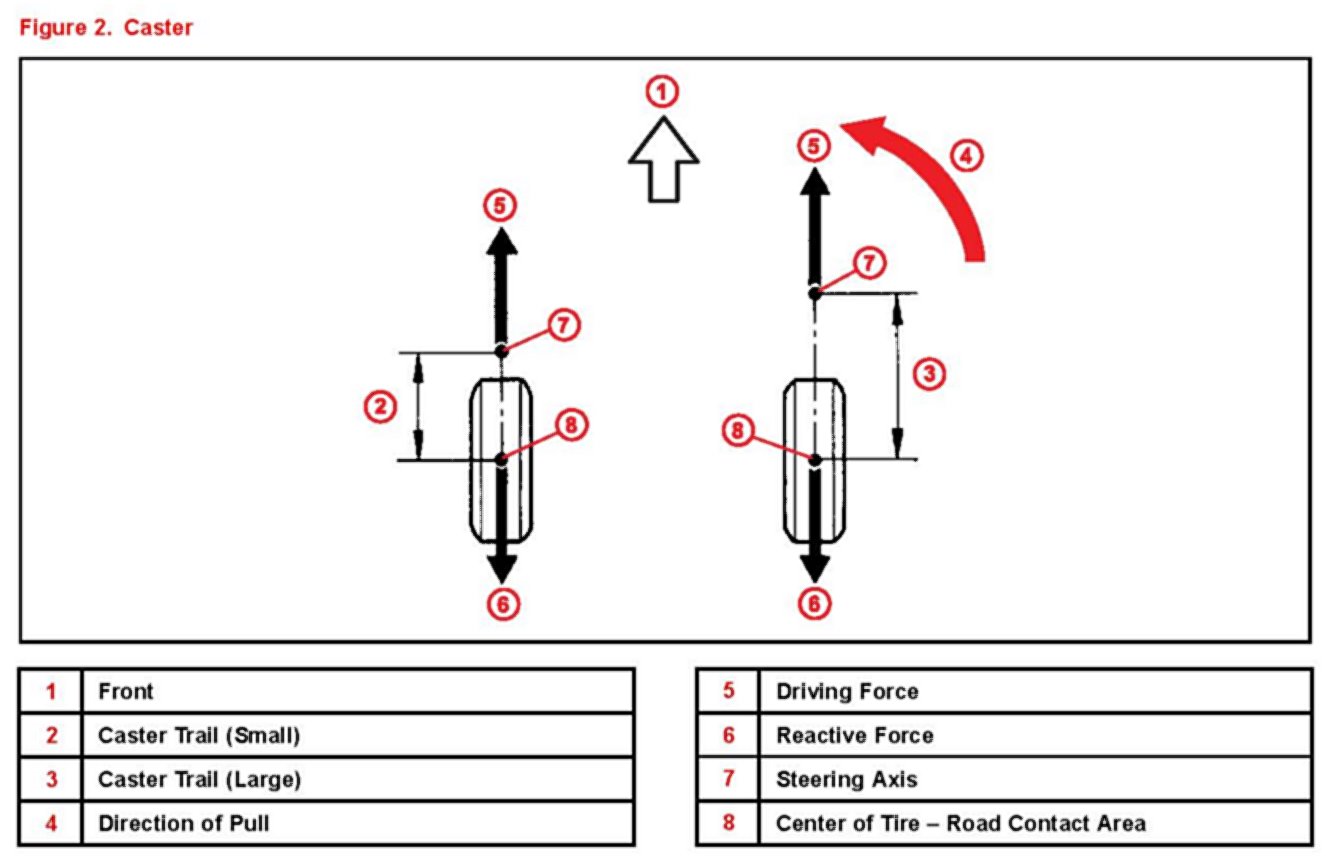 Figure 2. Caster

1

5

4

5

7

7

2

3

8

8

6

6

| 1 | Front |
|---|---|
| 2 | Caster Trail (Small) |
| 3 | Caster Trail (Large) |
| 4 | Direction of Pull |

| 5 | Driving Force |
|---|---|
| 6 | Reactive Force |
| 7 | Steering Axis |
| 8 | Center of Tire – Road Contact Area |