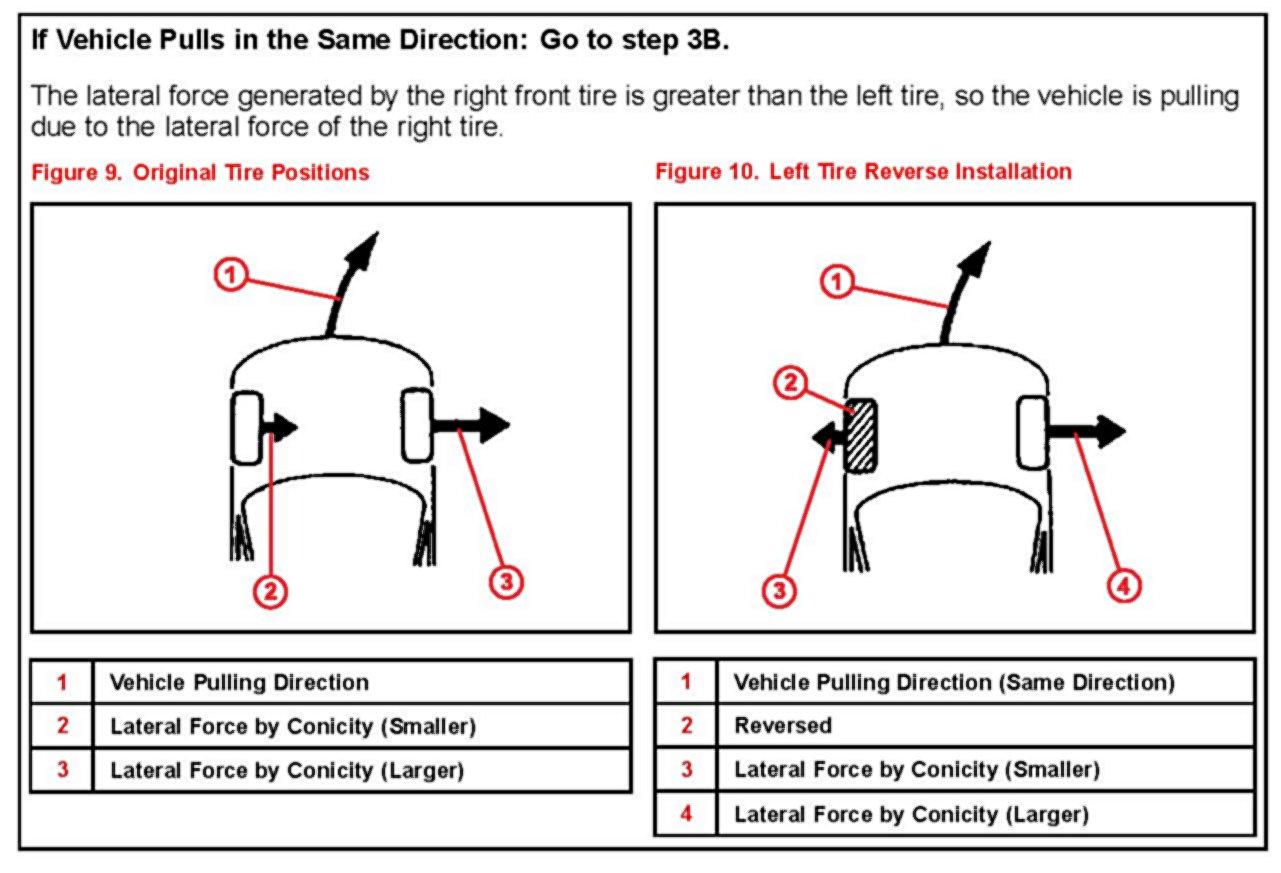 If Vehicle Pulls in the Same Direction: Go to step 3B.

The lateral force generated by the right front tire is greater than the left tire, so the vehicle is pulling due to the lateral force of the right tire.

Figure 9. Original Tire Positions

1

2

3

| 1 | Vehicle Pulling Direction |
|---|---|
| 2 | Lateral Force by Conicity (Smaller) |
| 3 | Lateral Force by Conicity (Larger) |

Figure 10. Left Tire Reverse Installation

1

2

3

4

| 1 | Vehicle Pulling Direction (Same Direction) |
|---|---|
| 2 | Reversed |
| 3 | Lateral Force by Conicity (Smaller) |
| 4 | Lateral Force by Conicity (Larger) |