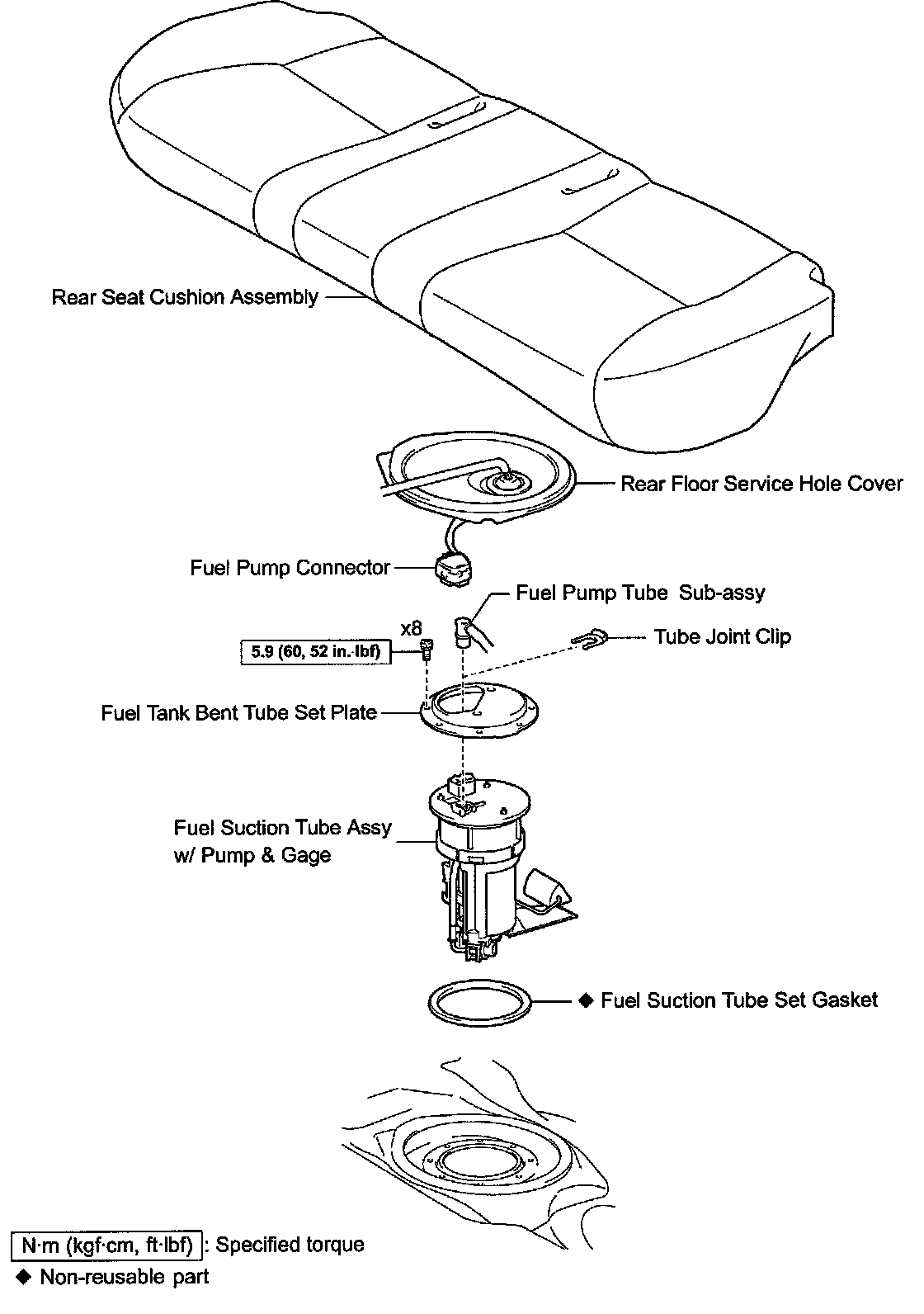 Rear Seat Cushion Assembly

Rear Floor Service Hole Cover

Fuel Pump Connector

Fuel Pump Tube Sub-assy

x8

5.9 (60, 52 in.·lbf)

Tube Joint Clip

Fuel Tank Bent Tube Set Plate

Fuel Suction Tube Assy w/ Pump & Gage

◆ Fuel Suction Tube Set Gasket

N·m (kgf·cm, ft·lbf) : Specified torque

◆ Non-reusable part