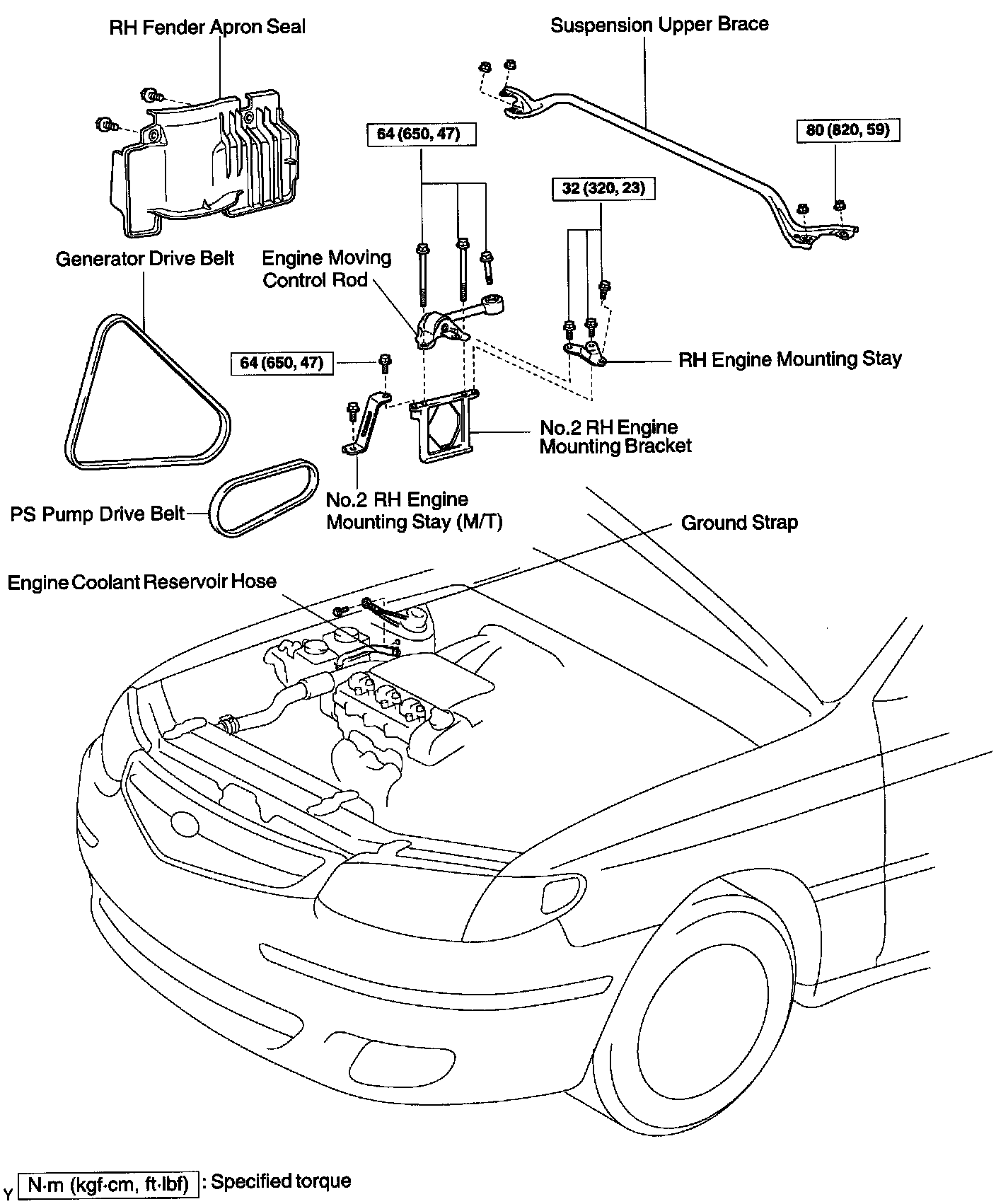 RH Fender Apron Seal

Suspension Upper Brace

64 (650, 47)

80 (820, 59)

32 (320, 23)

Generator Drive Belt

Engine Moving Control Rod

64 (650, 47)

RH Engine Mounting Stay

No.2 RH Engine Mounting Bracket

No.2 RH Engine Mounting Stay (M/T)

PS Pump Drive Belt

Ground Strap

Engine Coolant Reservoir Hose

Y

N·m (kgf·cm, ft·lbf) : Specified torque