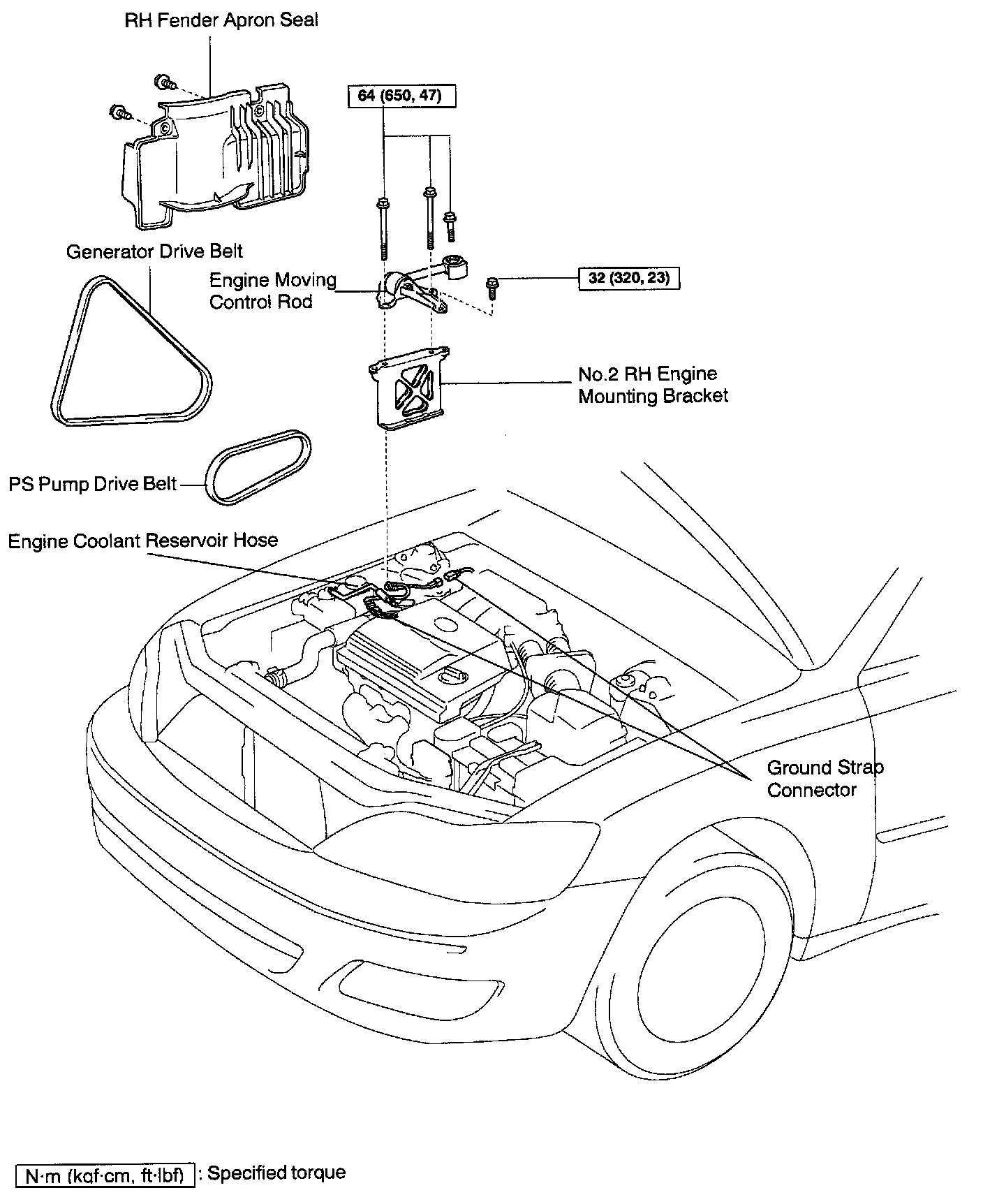 RH Fender Apron Seal

64 (650, 47)

Generator Drive Belt

Engine Moving Control Rod

32 (320, 23)

No.2 RH Engine Mounting Bracket

PS Pump Drive Belt

Engine Coolant Reservoir Hose

Ground Strap Connector

N·m (kgf·cm, ft·lbf) : Specified torque