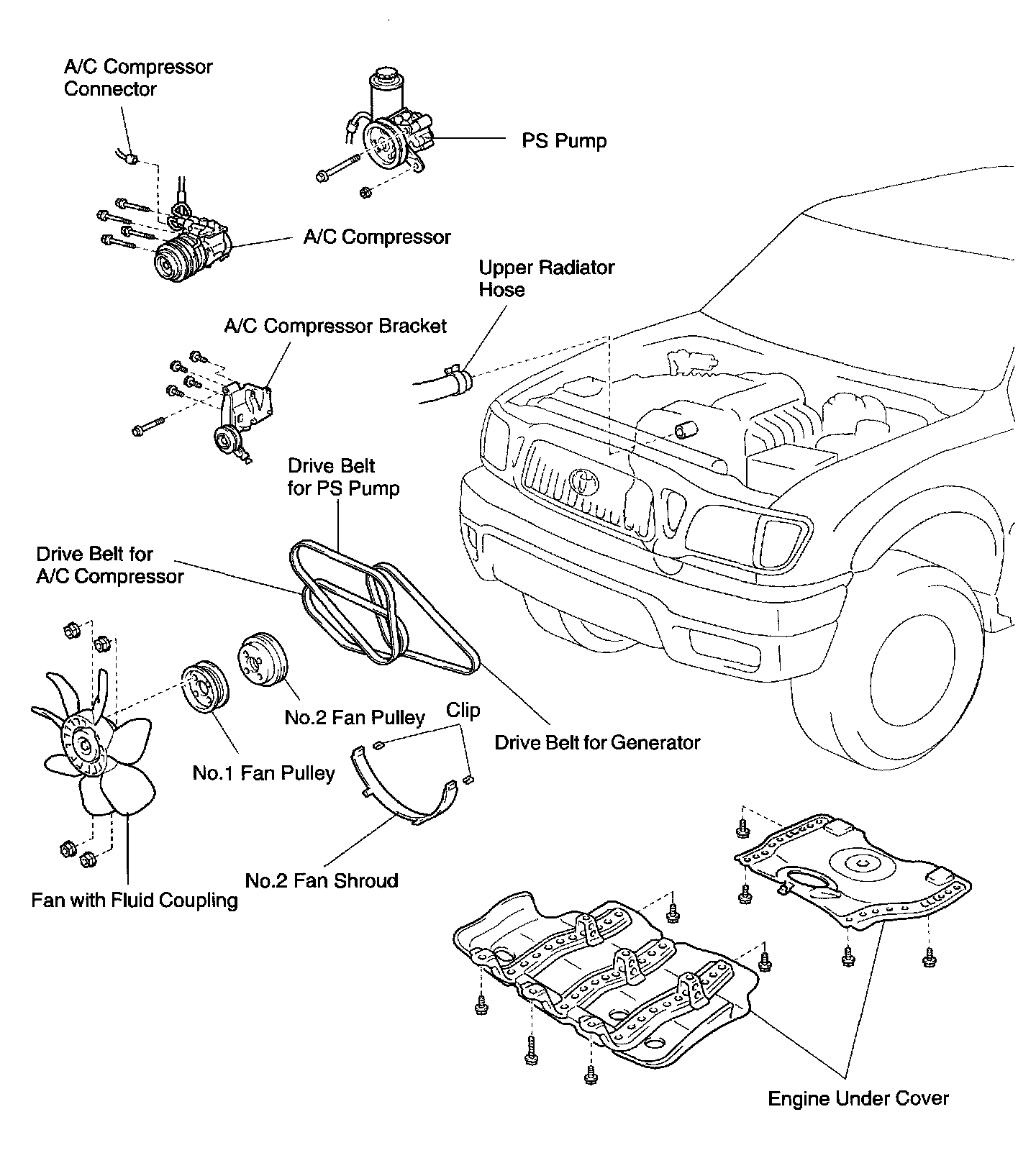 A/C Compressor Connector

PS Pump

A/C Compressor

Upper Radiator Hose

A/C Compressor Bracket

Drive Belt for PS Pump

Drive Belt for A/C Compressor

No.2 Fan Pulley

Clip

Drive Belt for Generator

No.1 Fan Pulley

No.2 Fan Shroud

Fan with Fluid Coupling

Engine Under Cover