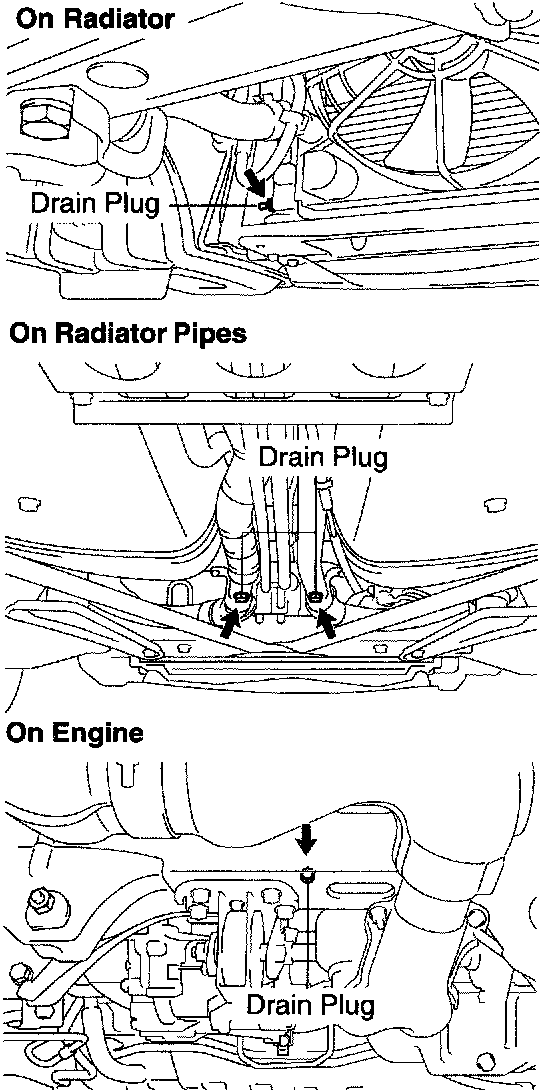 On Radiator

Drain Plug

On Radiator Pipes

Drain Plug

On Engine

Drain Plug