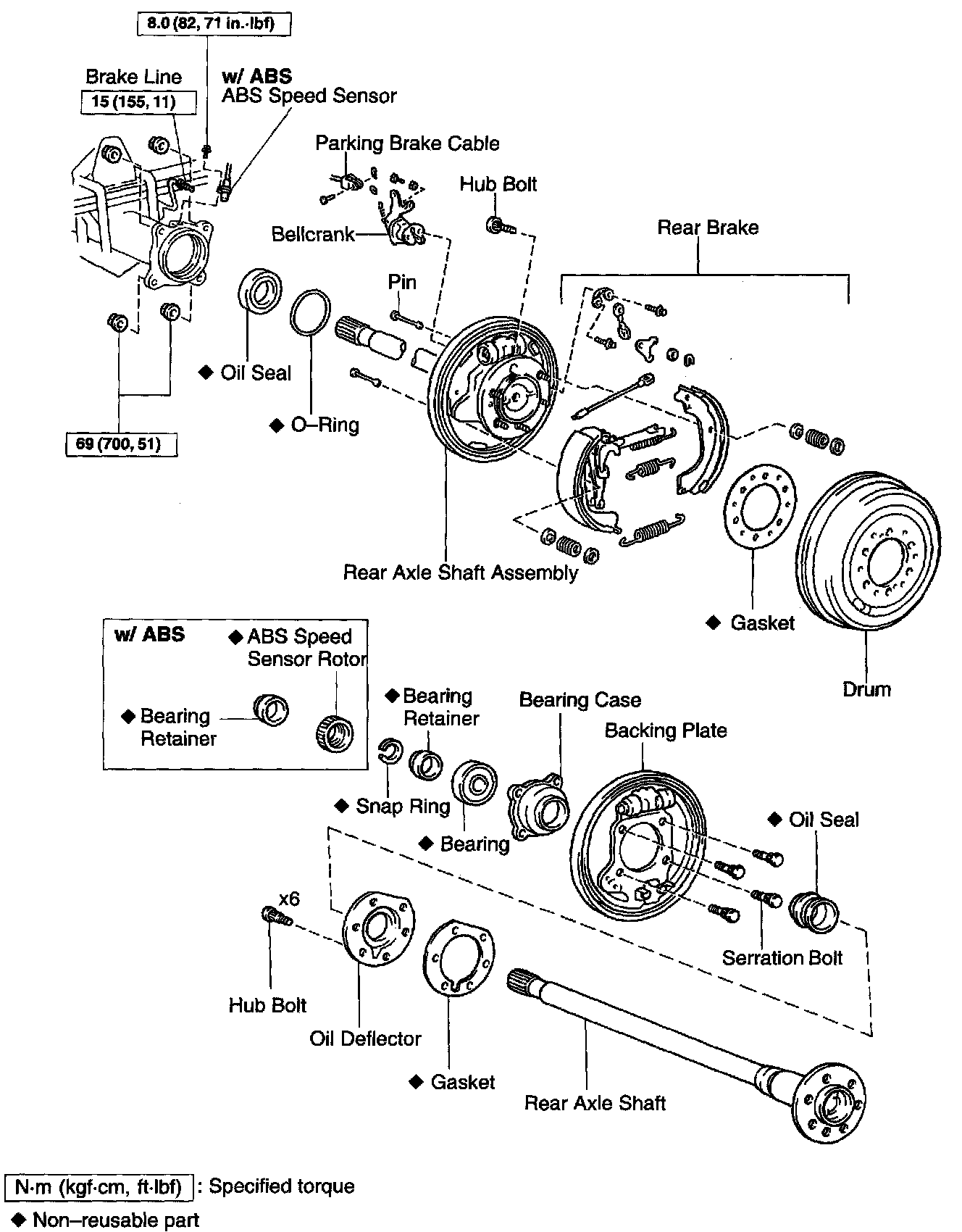 8.0 (82, 71 in.·lbf)

Brake Line

15 (155, 11)

w/ ABS
ABS Speed Sensor

Parking Brake Cable

Hub Bolt

Bellcrank

Rear Brake

Pin

◆ Oil Seal

◆ O–Ring

69 (700, 51)

Rear Axle Shaft Assembly

◆ Gasket

Drum

w/ ABS

◆ ABS Speed Sensor Rotor

◆ Bearing Retainer

◆ Bearing Retainer

Bearing Case

Backing Plate

◆ Snap Ring

◆ Bearing

◆ Oil Seal

x6

Serration Bolt

Hub Bolt

Oil Deflector

◆ Gasket

Rear Axle Shaft

N·m (kgf·cm, ft·lbf) : Specified torque

◆ Non–reusable part