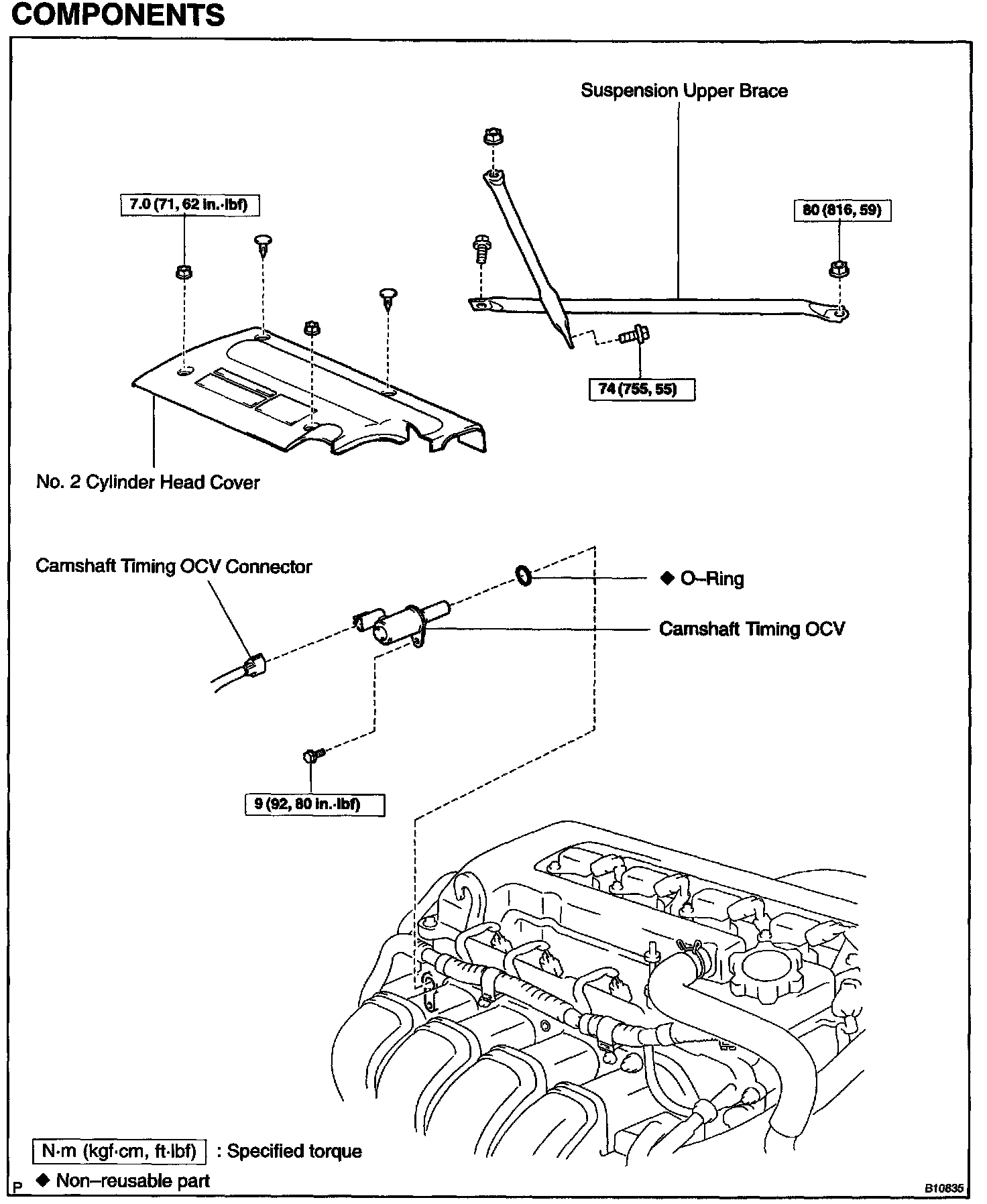 COMPONENTS

Suspension Upper Brace

7.0 (71, 62 in.·lbf)

80 (816, 59)

74 (755, 55)

No. 2 Cylinder Head Cover

Camshaft Timing OCV Connector

◆ O–Ring

Camshaft Timing OCV

9 (92, 80 in.·lbf)

N·m (kgf·cm, ft·lbf) : Specified torque

◆ Non–reusable part

P

B10835