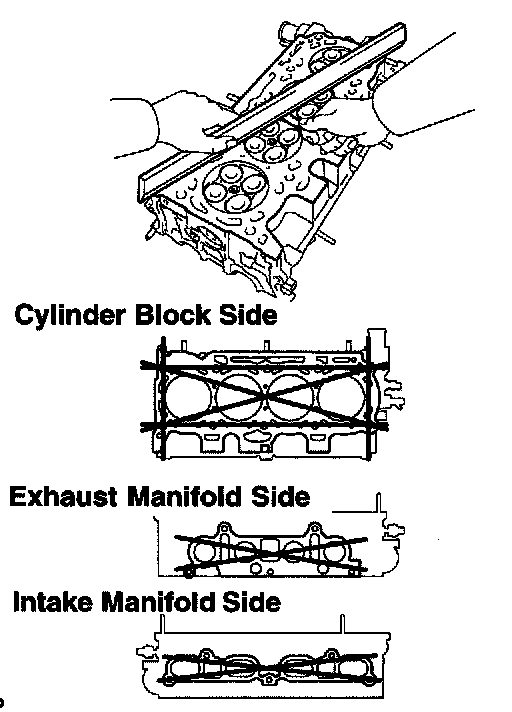 Cylinder Block Side

Exhaust Manifold Side

Intake Manifold Side