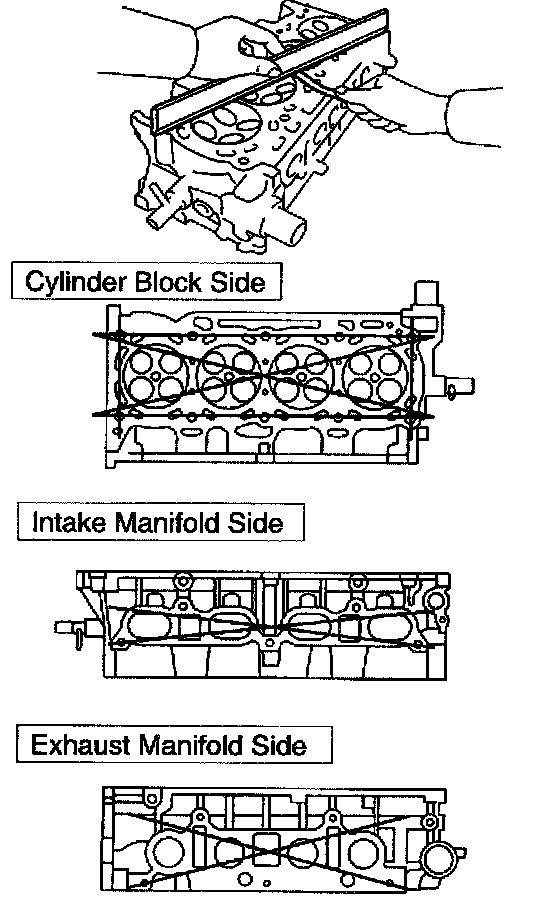 Cylinder Block Side

Intake Manifold Side

Exhaust Manifold Side