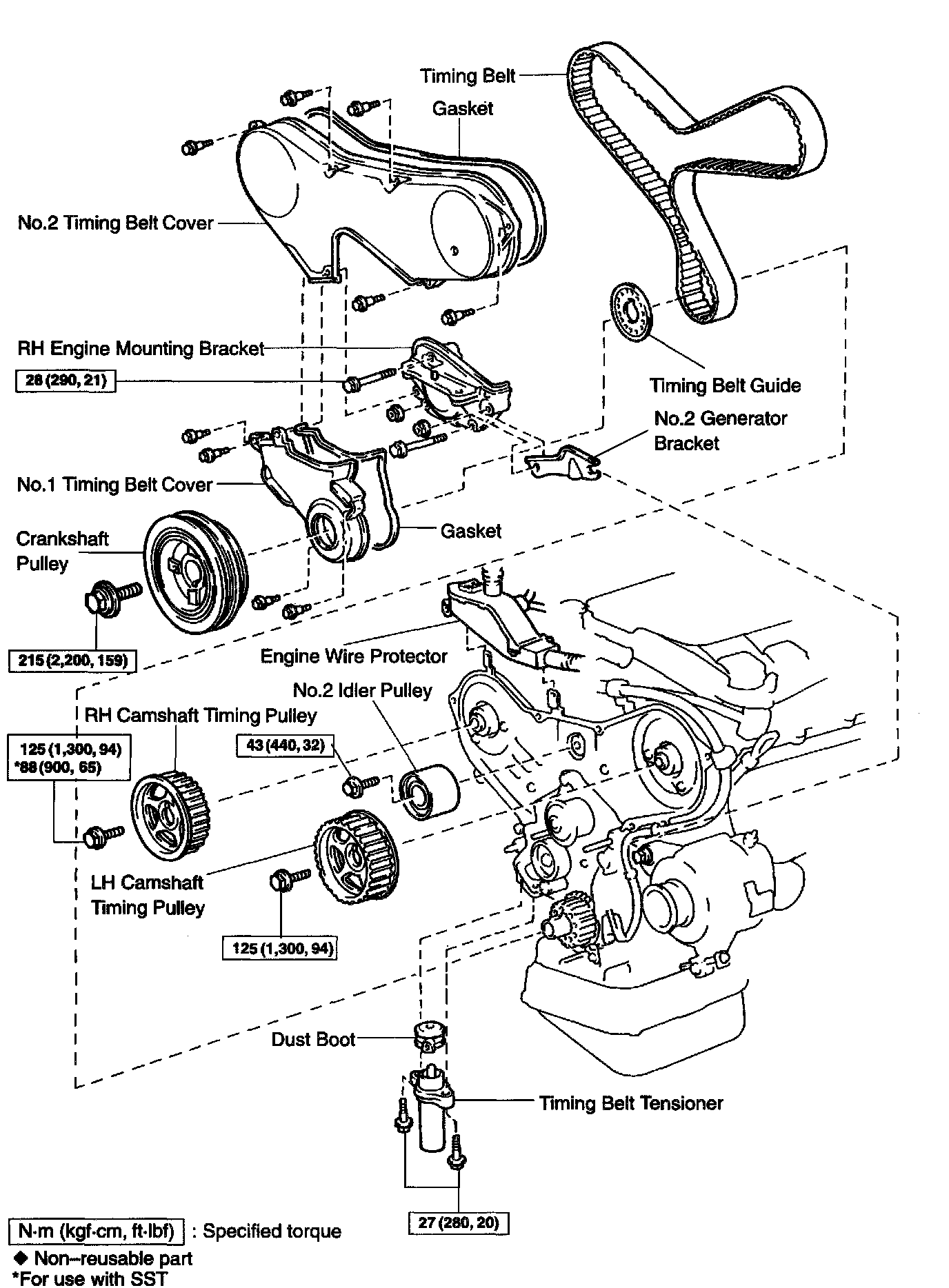 Timing Belt

Gasket

No.2 Timing Belt Cover

RH Engine Mounting Bracket

28 (290, 21)

Timing Belt Guide

No.2 Generator Bracket

No.1 Timing Belt Cover

Gasket

Crankshaft Pulley

215 (2,200, 159)

Engine Wire Protector

No.2 Idler Pulley

RH Camshaft Timing Pulley

125 (1,300, 94)
*88 (900, 65)

43 (440, 32)

LH Camshaft Timing Pulley

125 (1,300, 94)

Dust Boot

Timing Belt Tensioner

27 (280, 20)

N·m (kgf·cm, ft·lbf) : Specified torque

◆ Non–reusable part

*For use with SST