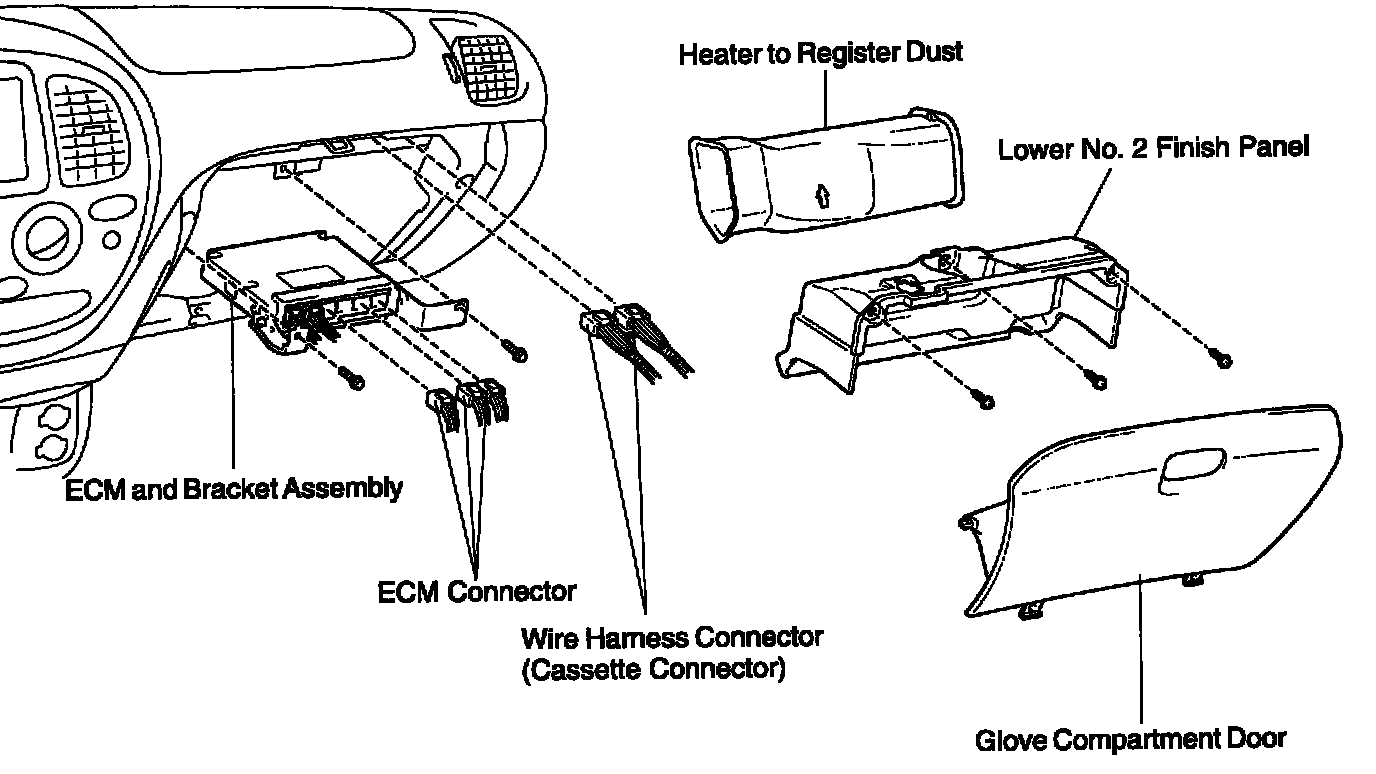 Heater to Register Dust

Lower No. 2 Finish Panel

ECM and Bracket Assembly

ECM Connector

Wire Harness Connector
(Cassette Connector)

Glove Compartment Door