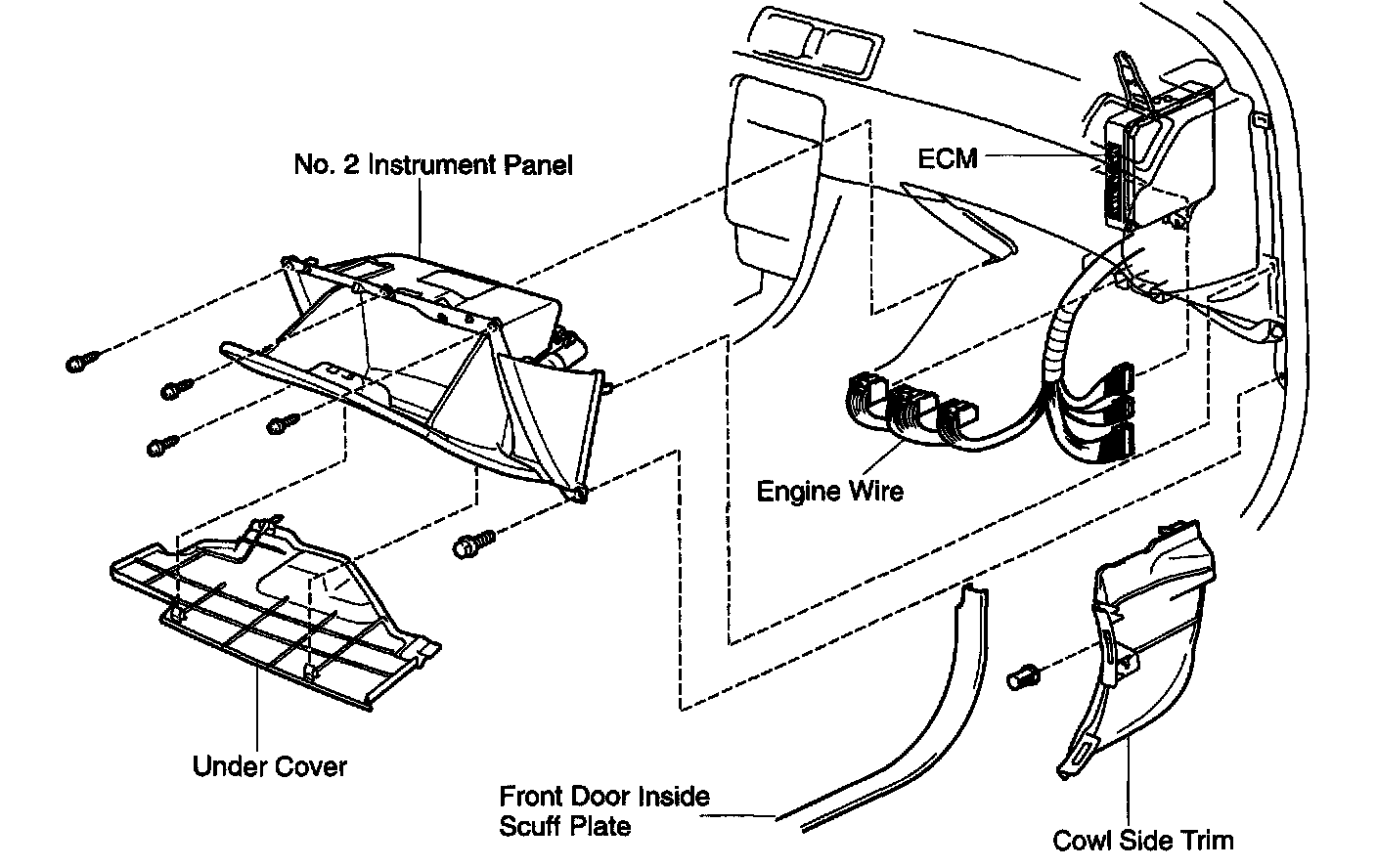 No. 2 Instrument Panel

ECM

Engine Wire

Under Cover

Front Door Inside Scuff Plate

Cowl Side Trim