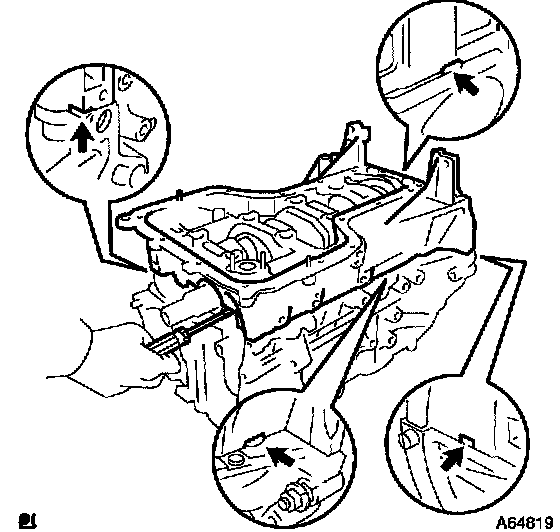 A64819