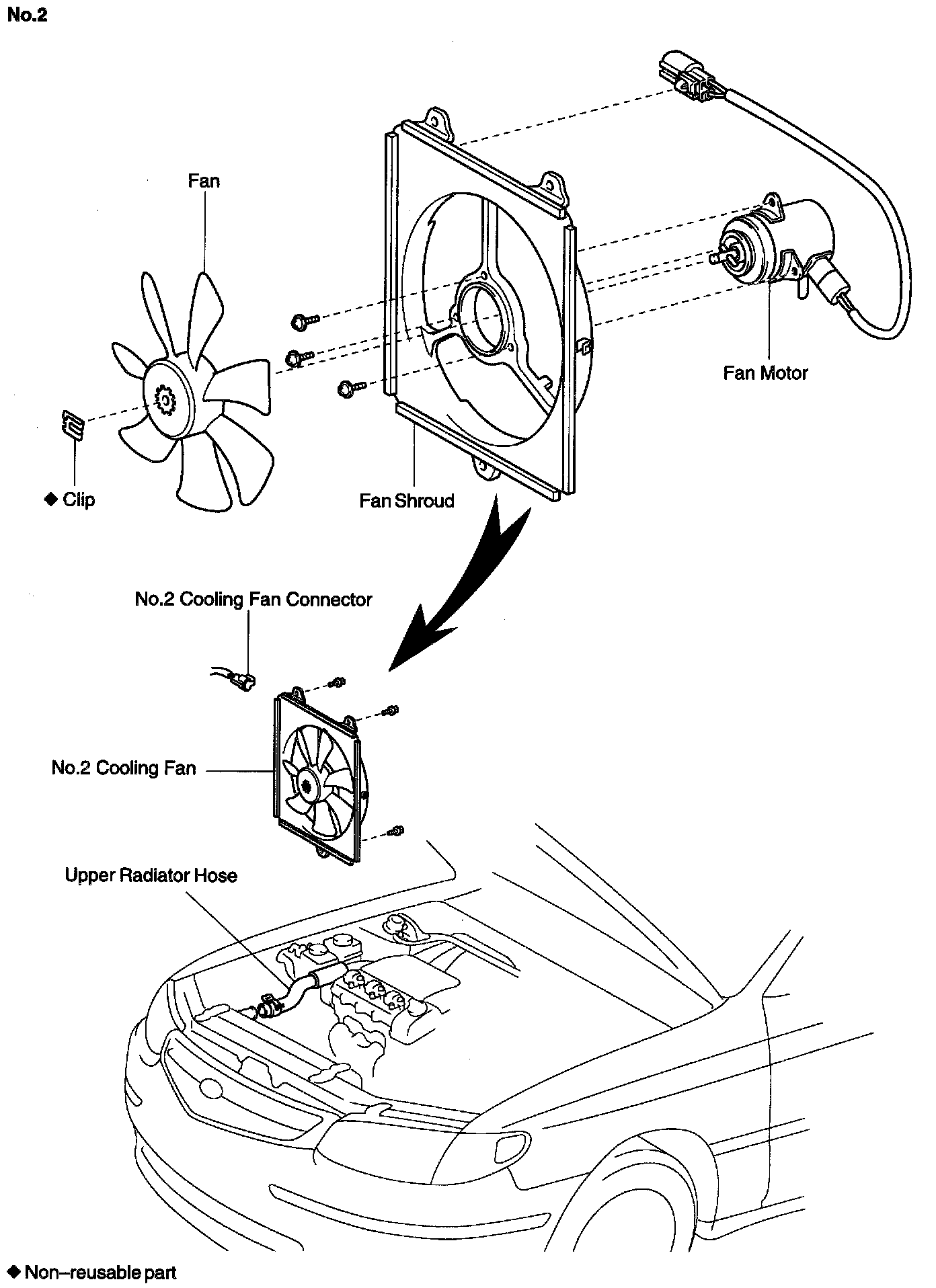 No.2

Fan

Fan Motor

◆ Clip

Fan Shroud

No.2 Cooling Fan Connector

No.2 Cooling Fan

Upper Radiator Hose

◆ Non–reusable part