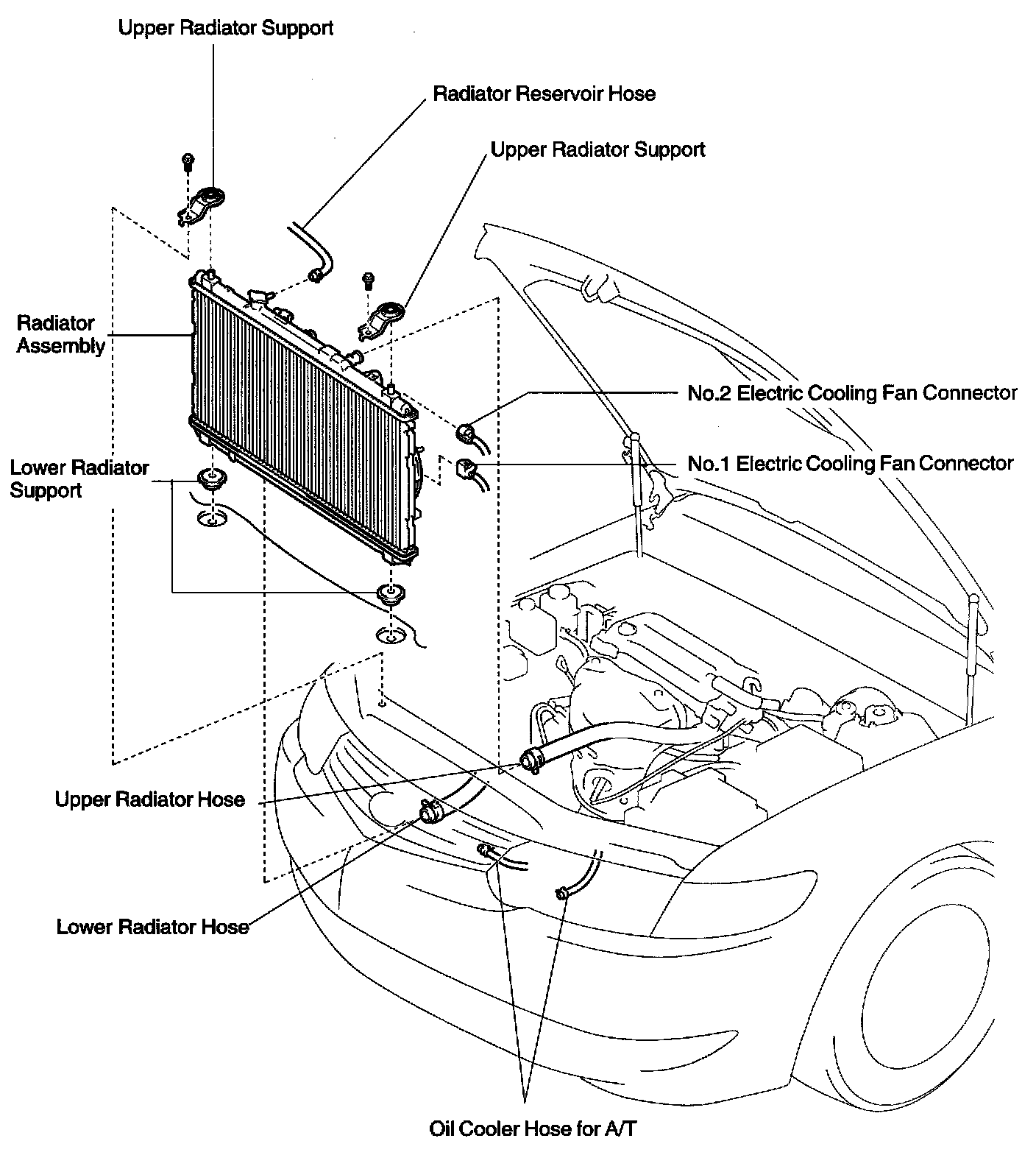 Upper Radiator Support

Radiator Reservoir Hose

Upper Radiator Support

Radiator Assembly

No.2 Electric Cooling Fan Connector

No.1 Electric Cooling Fan Connector

Lower Radiator Support

Upper Radiator Hose

Lower Radiator Hose

Oil Cooler Hose for A/T