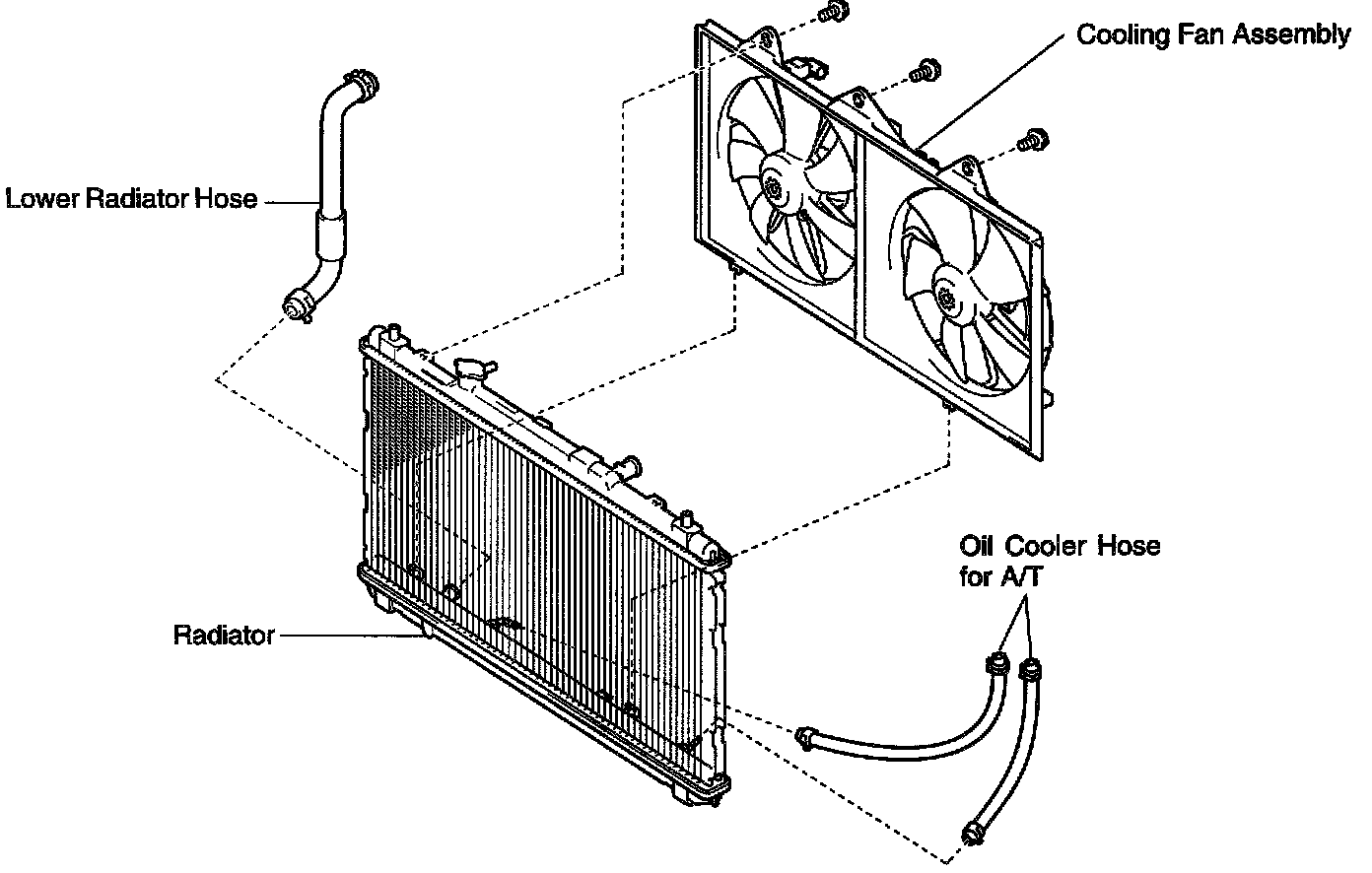 Cooling Fan Assembly

Lower Radiator Hose

Oil Cooler Hose for A/T

Radiator