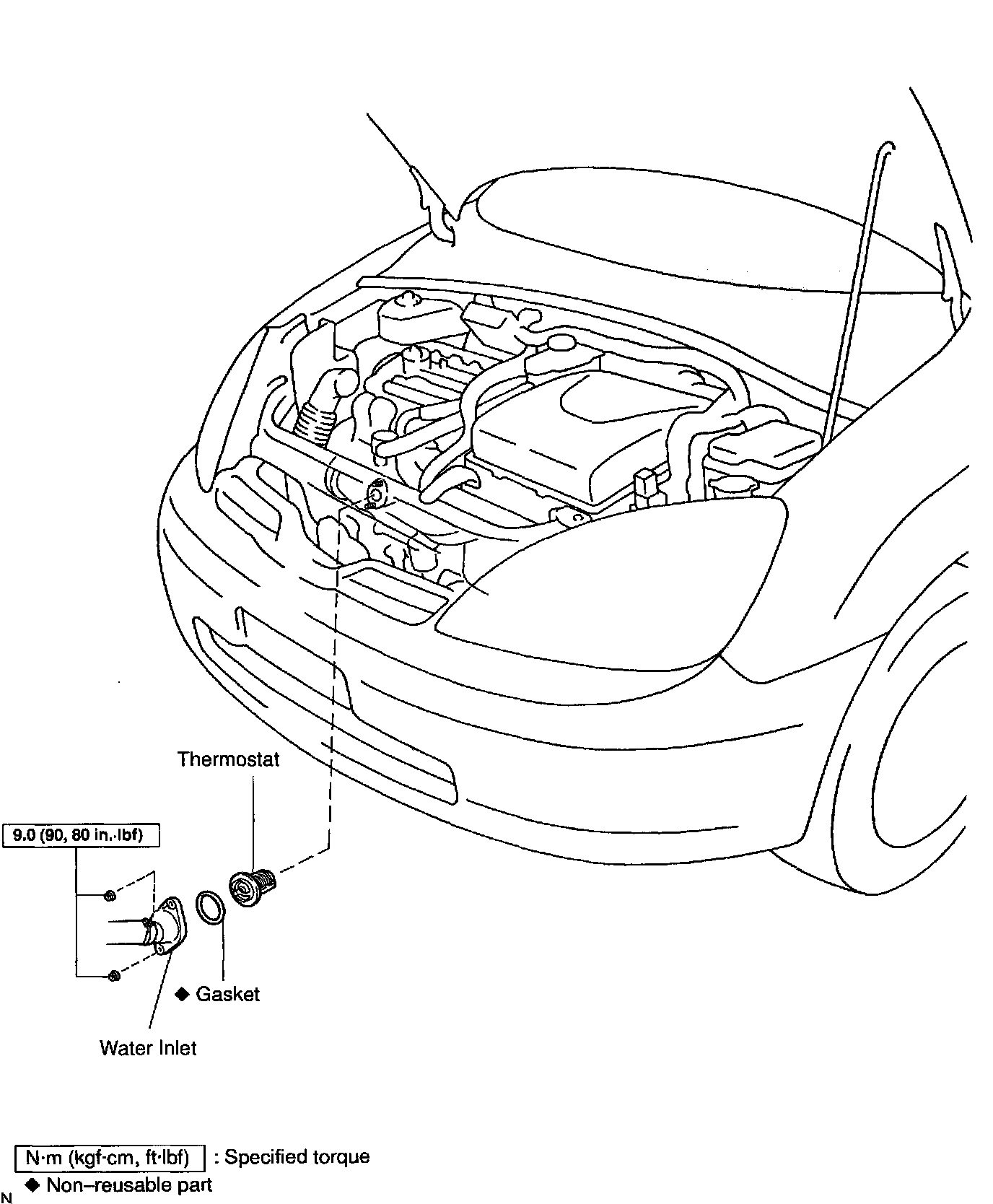 Thermostat

9.0 (90, 80 in.·lbf)

◆ Gasket

Water Inlet

N·m (kgf·cm, ft·lbf) : Specified torque

◆ Non–reusable part

N