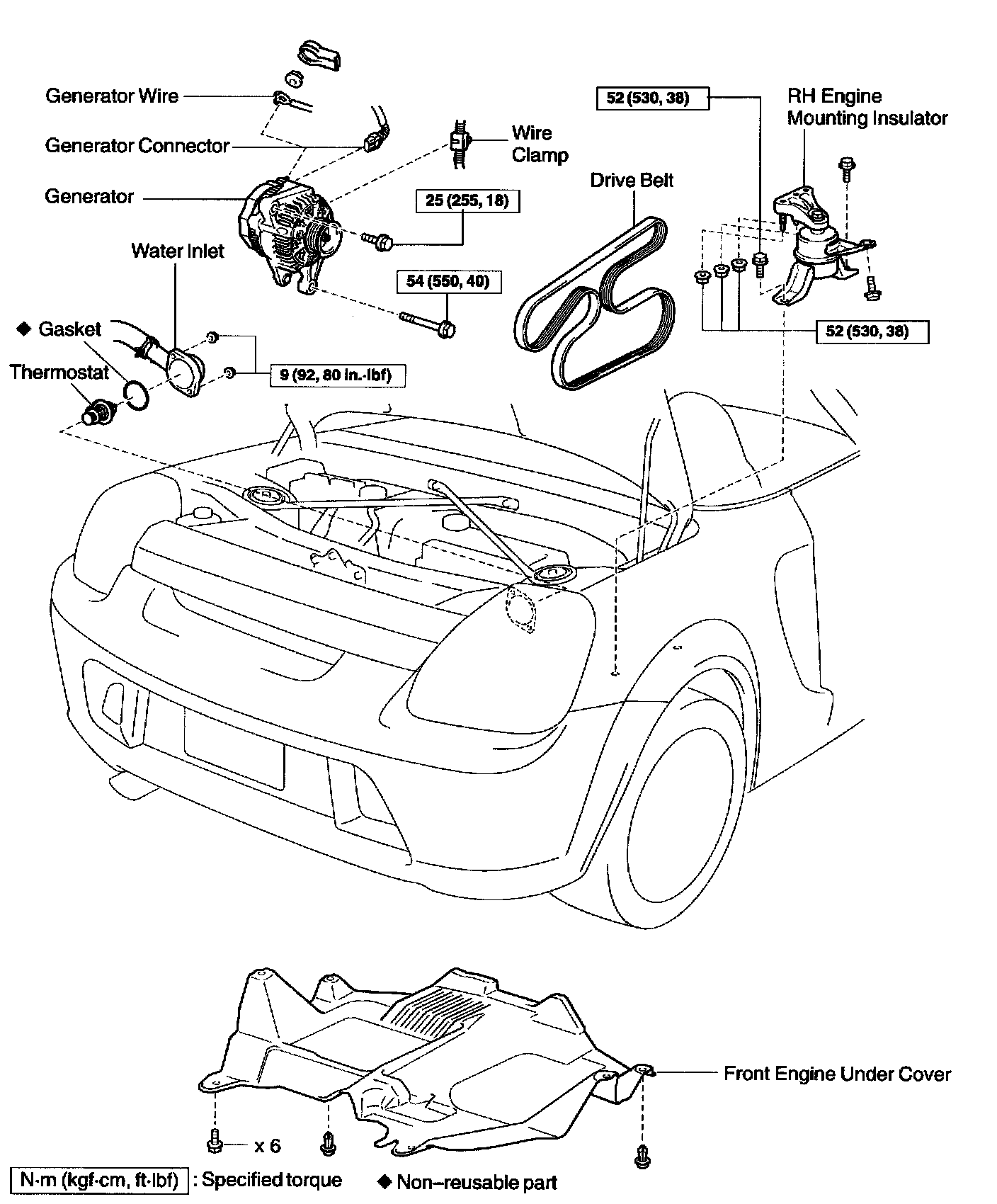 Generator Wire

Generator Connector

Generator

Wire Clamp

52 (530, 38)

RH Engine Mounting Insulator

Drive Belt

25 (255, 18)

Water Inlet

54 (550, 40)

◆ Gasket

Thermostat

9 (92, 80 in.·lbf)

52 (530, 38)

Front Engine Under Cover

x 6

N·m (kgf·cm, ft·lbf) : Specified torque

◆ Non–reusable part