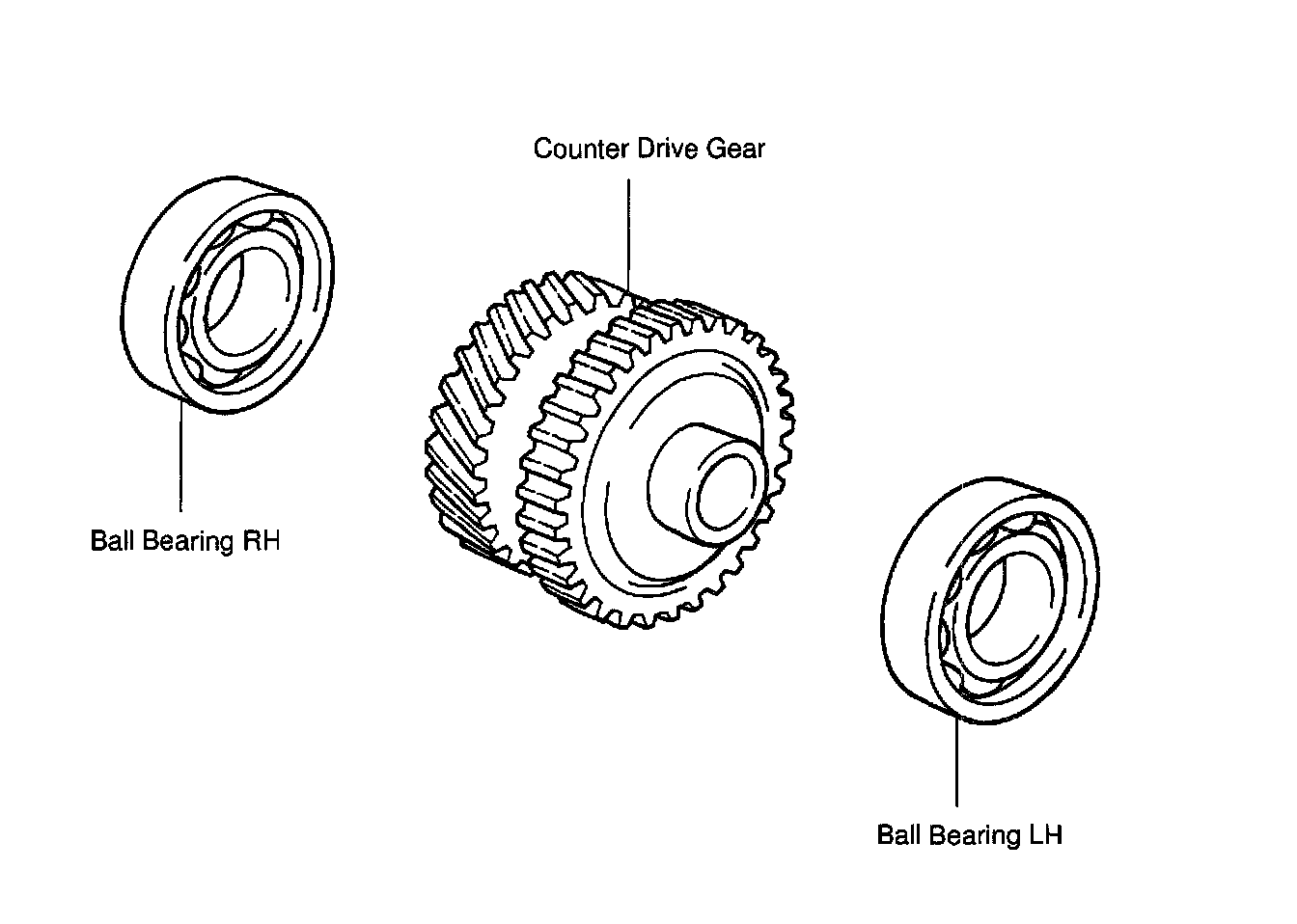 Counter Drive Gear

Ball Bearing RH

Ball Bearing LH