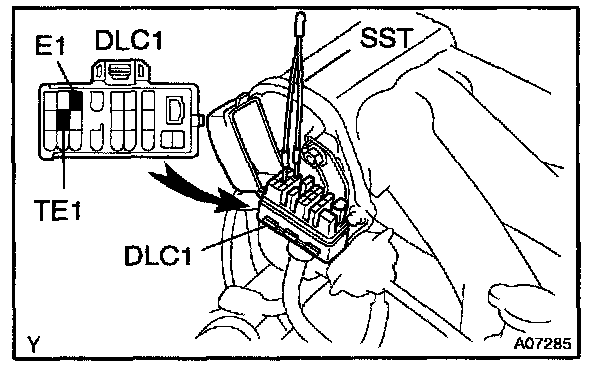 E1
DLC1
SST
TE1
DLC1
Y
A07285