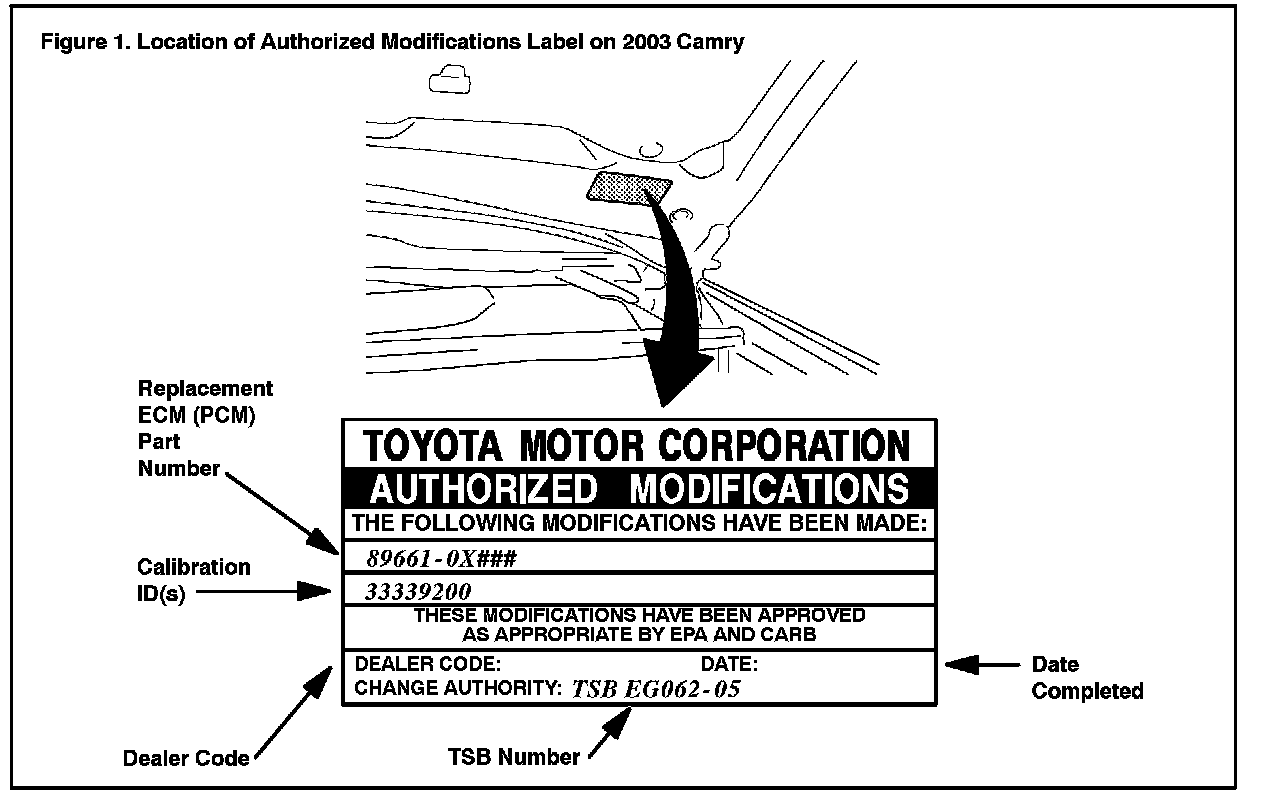 Figure 1. Location of Authorized Modifications Label on 2003 Camry

Replacement ECM (PCM) Part Number

Calibration ID(s)

TOYOTA MOTOR CORPORATION
AUTHORIZED MODIFICATIONS
THE FOLLOWING MODIFICATIONS HAVE BEEN MADE:
89661-0X###
33339200
THESE MODIFICATIONS HAVE BEEN APPROVED AS APPROPRIATE BY EPA AND CARB
DEALER CODE: DATE:
CHANGE AUTHORITY: TSB EG062-05

Date Completed

Dealer Code

TSB Number