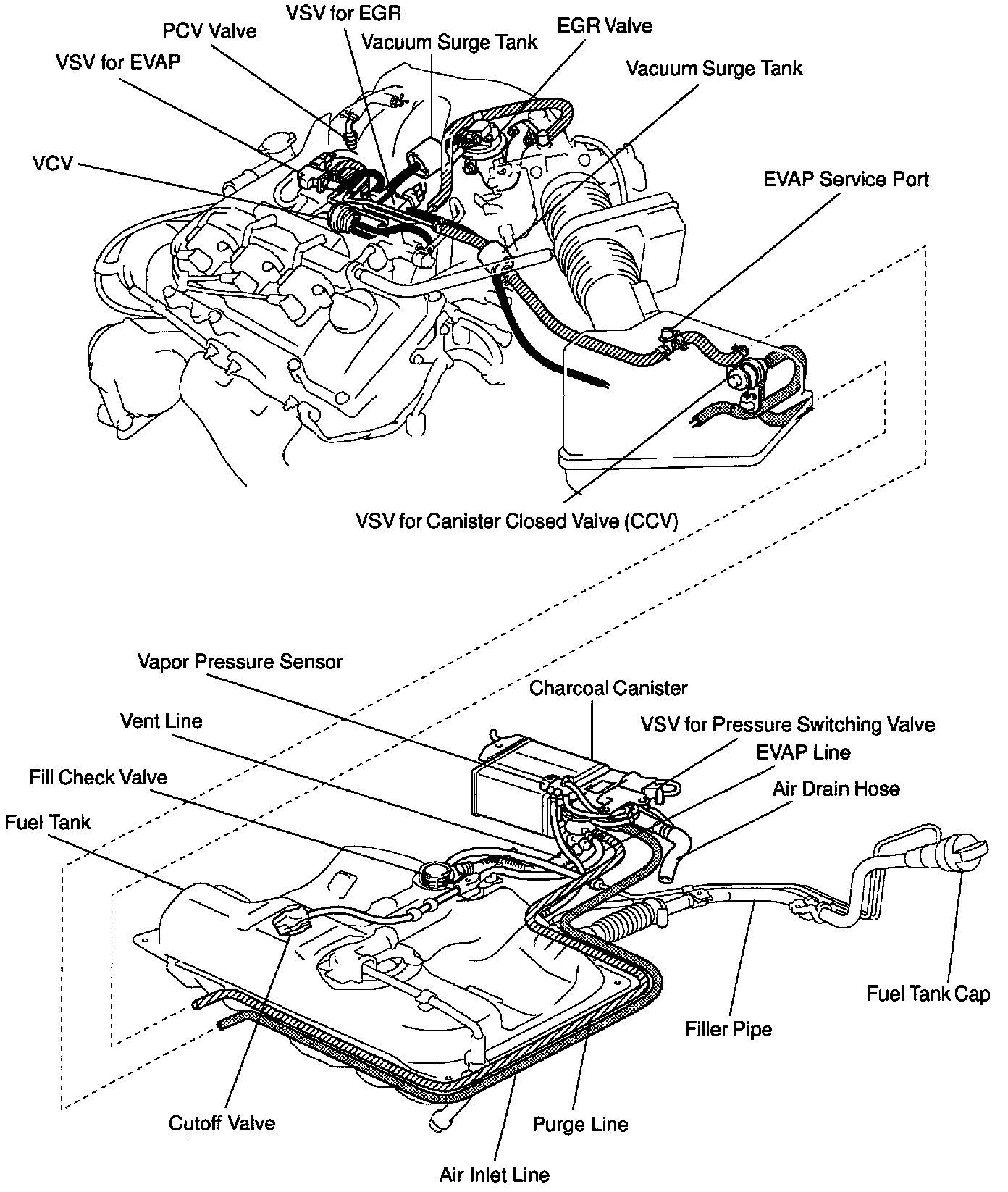 VSV for EGR
PCV Valve
Vacuum Surge Tank
EGR Valve
VSV for EVAP
Vacuum Surge Tank
VCV
EVAP Service Port
VSV for Canister Closed Valve (CCV)

Vapor Pressure Sensor
Charcoal Canister
Vent Line
VSV for Pressure Switching Valve
EVAP Line
Fill Check Valve
Air Drain Hose
Fuel Tank
Fuel Tank Cap
Filler Pipe
Cutoff Valve
Purge Line
Air Inlet Line