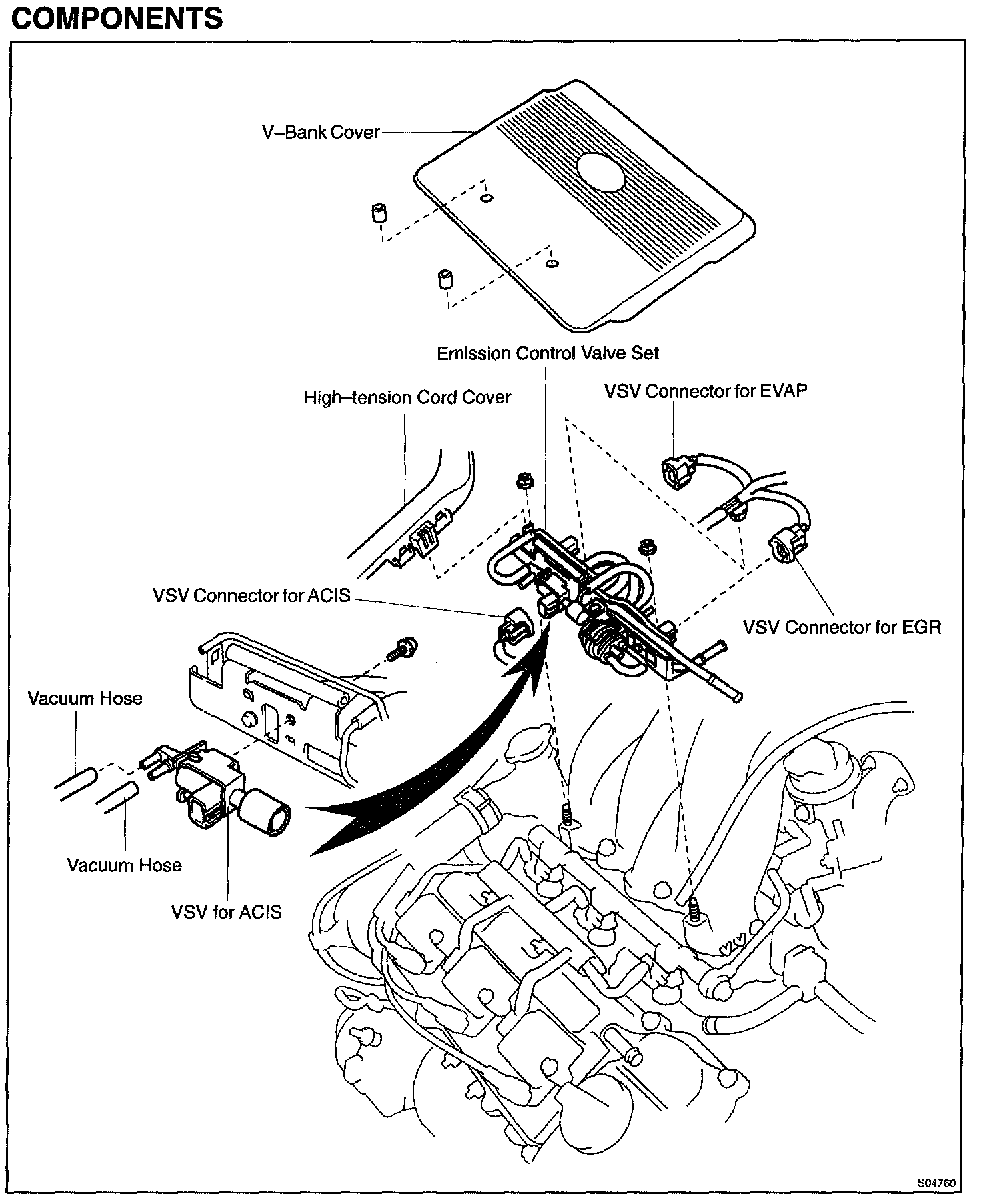 COMPONENTS

V–Bank Cover

Emission Control Valve Set

High–tension Cord Cover

VSV Connector for EVAP

VSV Connector for ACIS

VSV Connector for EGR

Vacuum Hose

Vacuum Hose

VSV for ACIS

S04760