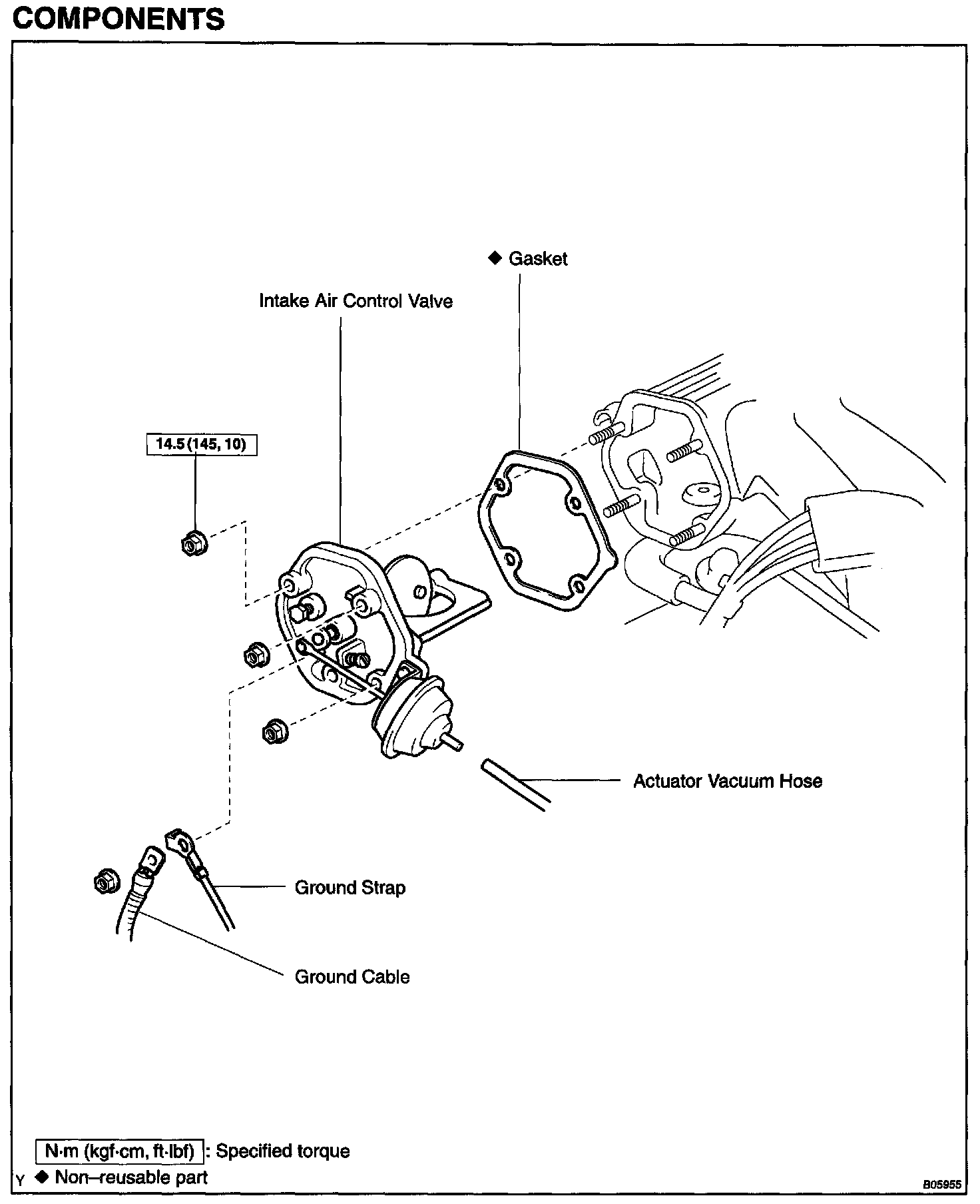 COMPONENTS

◆ Gasket

Intake Air Control Valve

14.5 (145, 10)

Actuator Vacuum Hose

Ground Strap

Ground Cable

N·m (kgf·cm, ft·lbf) : Specified torque

Y ◆ Non–reusable part

B05955