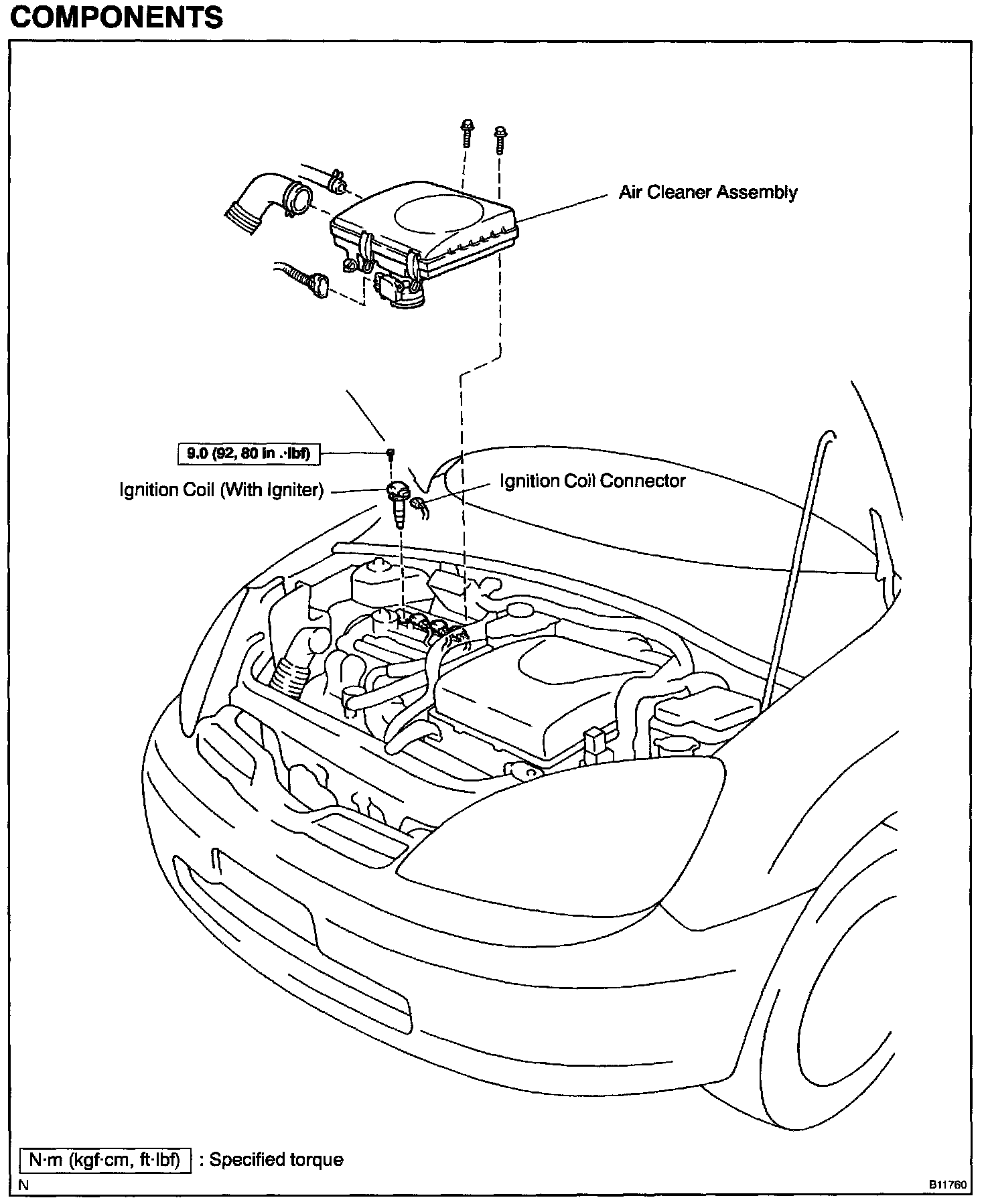 COMPONENTS

Air Cleaner Assembly

9.0 (92, 80 in .·lbf)

Ignition Coil (With Igniter)

Ignition Coil Connector

N·m (kgf·cm, ft·lbf) : Specified torque

N

B11760