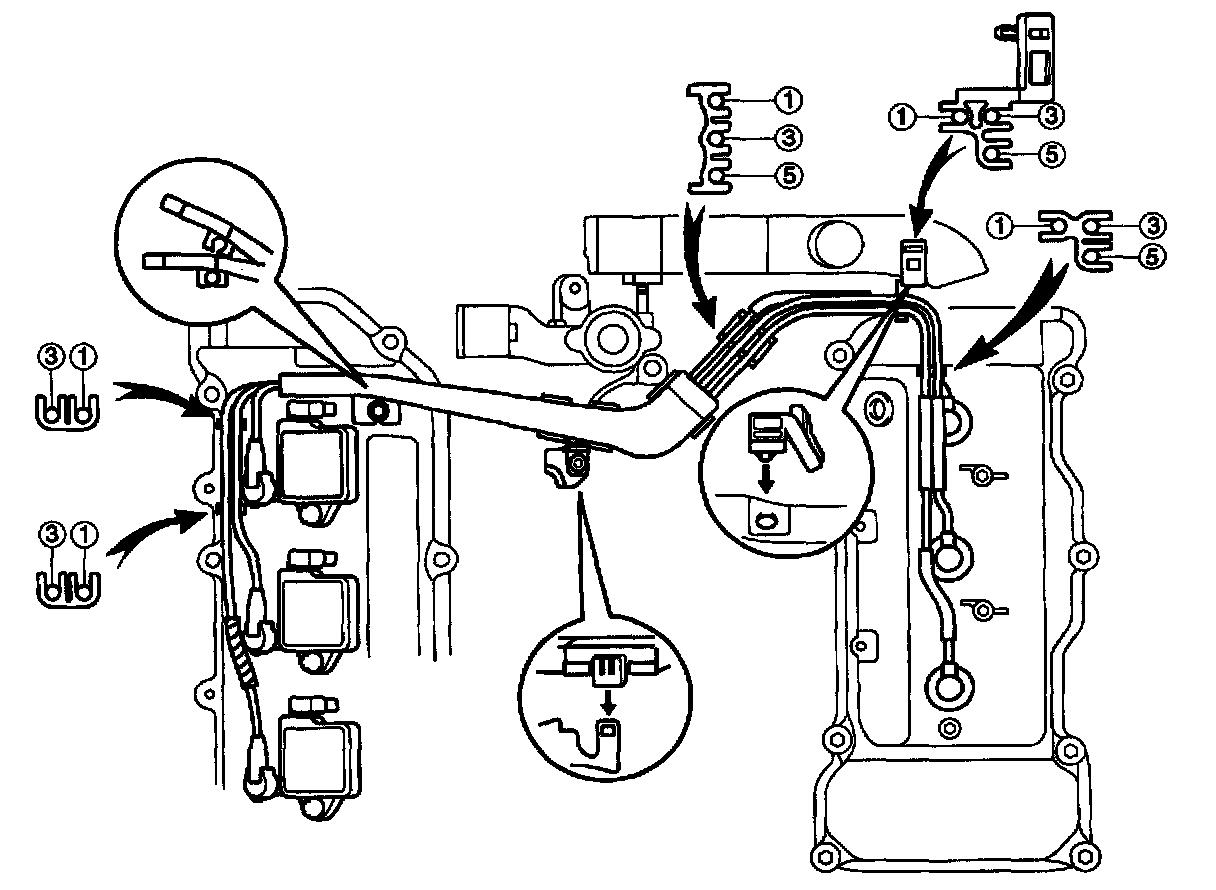 ①
③
⑤

①
③
⑤

①
③
⑤

③ ①

③ ①