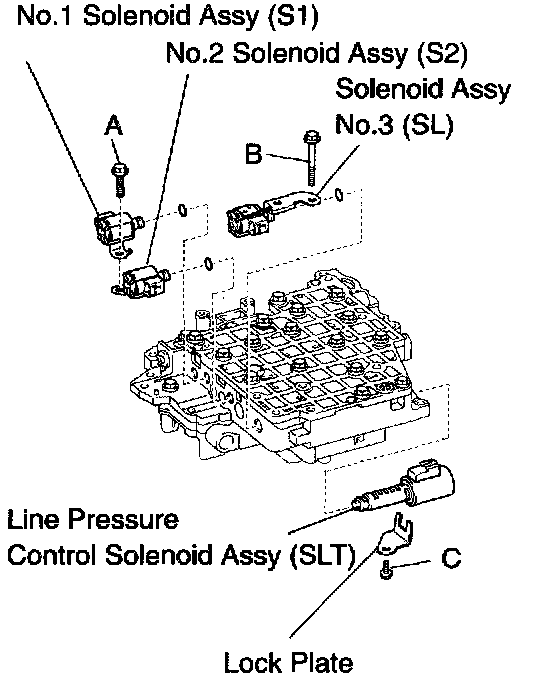 No.1 Solenoid Assy (S1)
No.2 Solenoid Assy (S2)
Solenoid Assy No.3 (SL)
A
B
Line Pressure Control Solenoid Assy (SLT)
C
Lock Plate