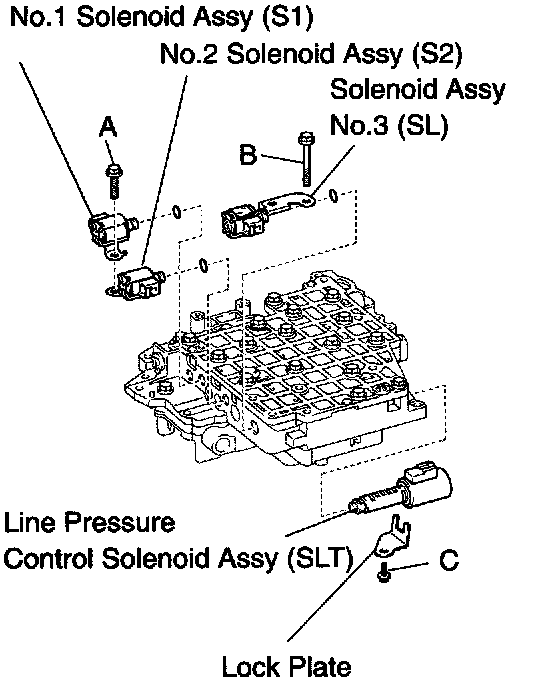 No.1 Solenoid Assy (S1)
No.2 Solenoid Assy (S2)
Solenoid Assy
No.3 (SL)
A
B
Line Pressure
Control Solenoid Assy (SLT)
C
Lock Plate