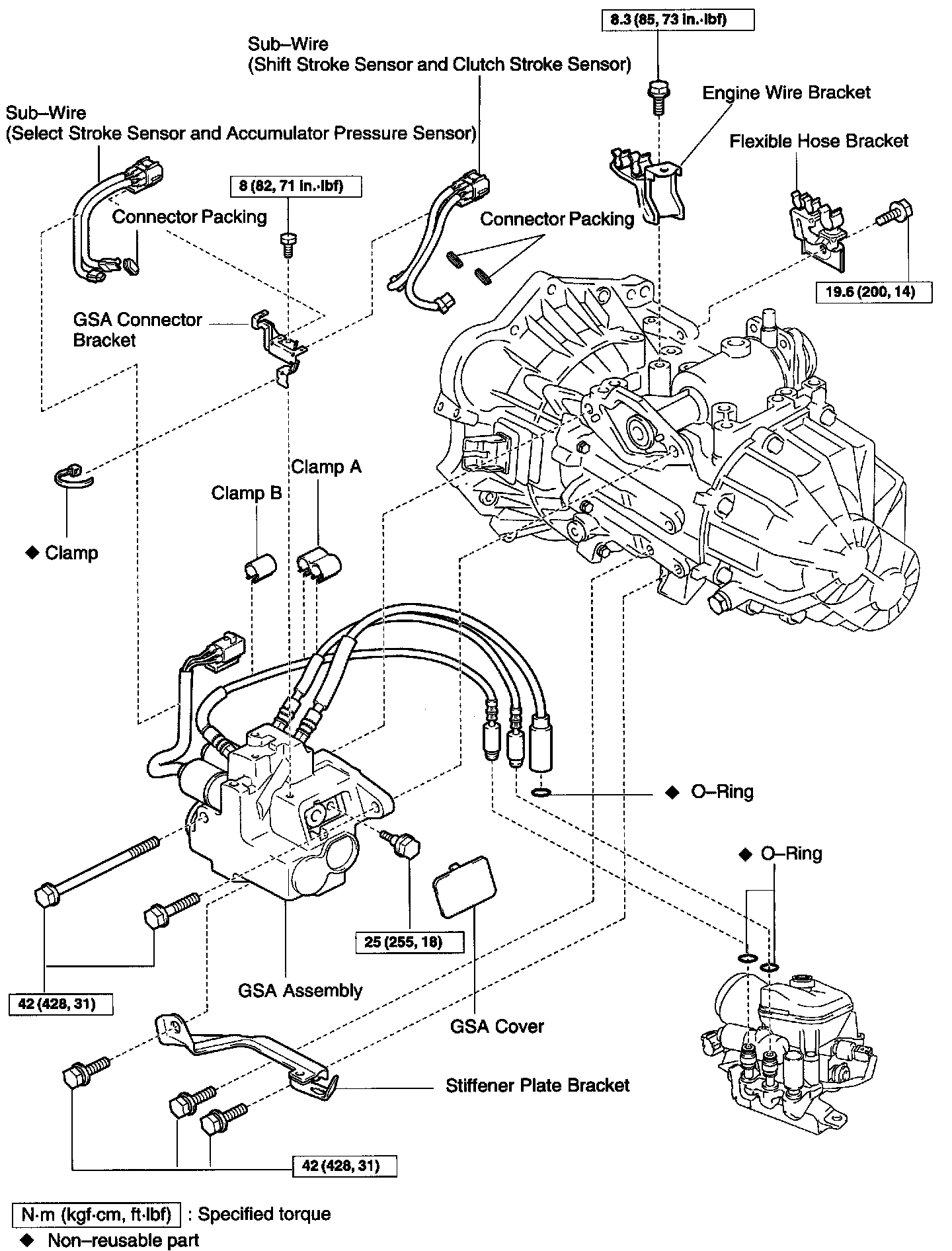 8.3 (85, 73 in.·lbf)

Sub–Wire
(Shift Stroke Sensor and Clutch Stroke Sensor)

Engine Wire Bracket

Sub–Wire
(Select Stroke Sensor and Accumulator Pressure Sensor)

Flexible Hose Bracket

8 (82, 71 in.·lbf)

Connector Packing

Connector Packing

19.6 (200, 14)

GSA Connector Bracket

Clamp A

Clamp B

◆ Clamp

◆ O–Ring

◆ O–Ring

25 (255, 18)

42 (428, 31)

GSA Assembly

GSA Cover

Stiffener Plate Bracket

42 (428, 31)

N·m (kgf·cm, ft·lbf) : Specified torque

◆ Non–reusable part