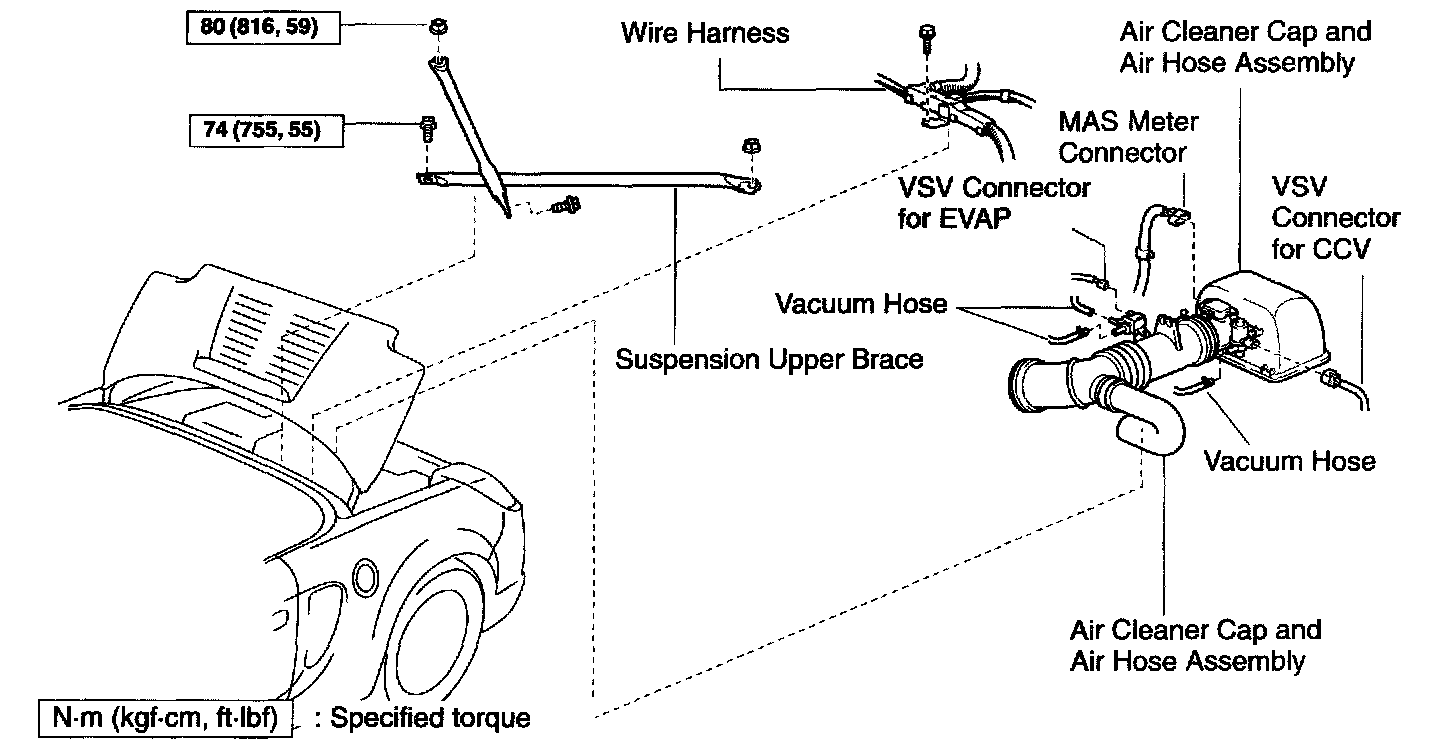 80 (816, 59)

74 (755, 55)

Wire Harness

Air Cleaner Cap and Air Hose Assembly

MAS Meter Connector

VSV Connector for EVAP

VSV Connector for CCV

Vacuum Hose

Suspension Upper Brace

Vacuum Hose

Air Cleaner Cap and Air Hose Assembly

N·m (kgf·cm, ft·lbf) : Specified torque