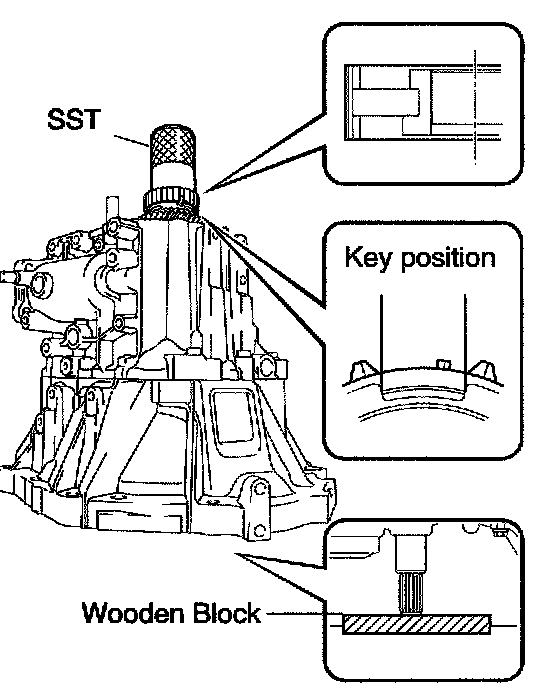 SST

Key position

Wooden Block