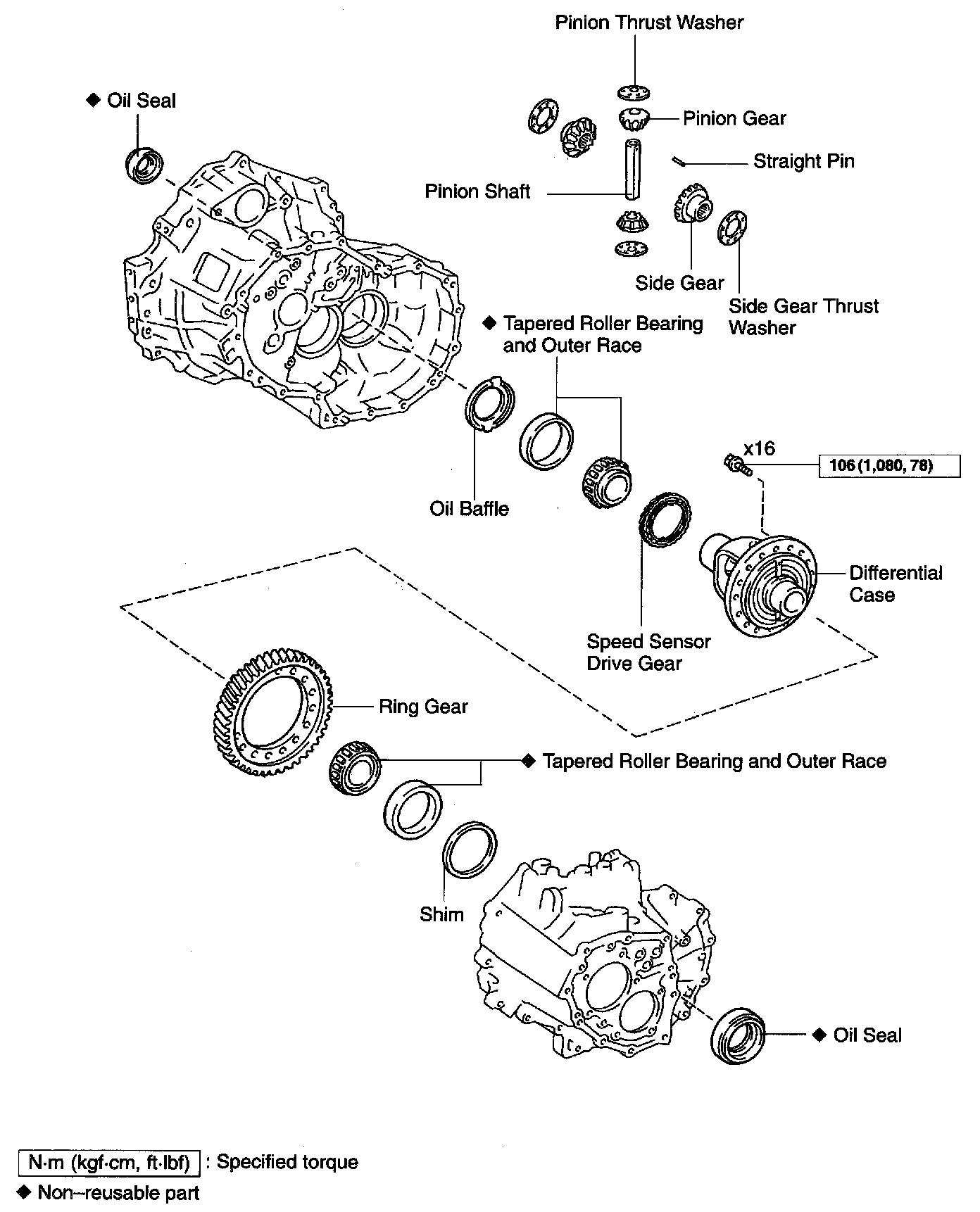 Pinion Thrust Washer

◆ Oil Seal

Pinion Gear

Straight Pin

Pinion Shaft

Side Gear

Side Gear Thrust Washer

◆ Tapered Roller Bearing and Outer Race

x16

106 (1,080, 78)

Oil Baffle

Differential Case

Speed Sensor Drive Gear

Ring Gear

◆ Tapered Roller Bearing and Outer Race

Shim

◆ Oil Seal

N·m (kgf·cm, ft·lbf) : Specified torque

◆ Non–reusable part