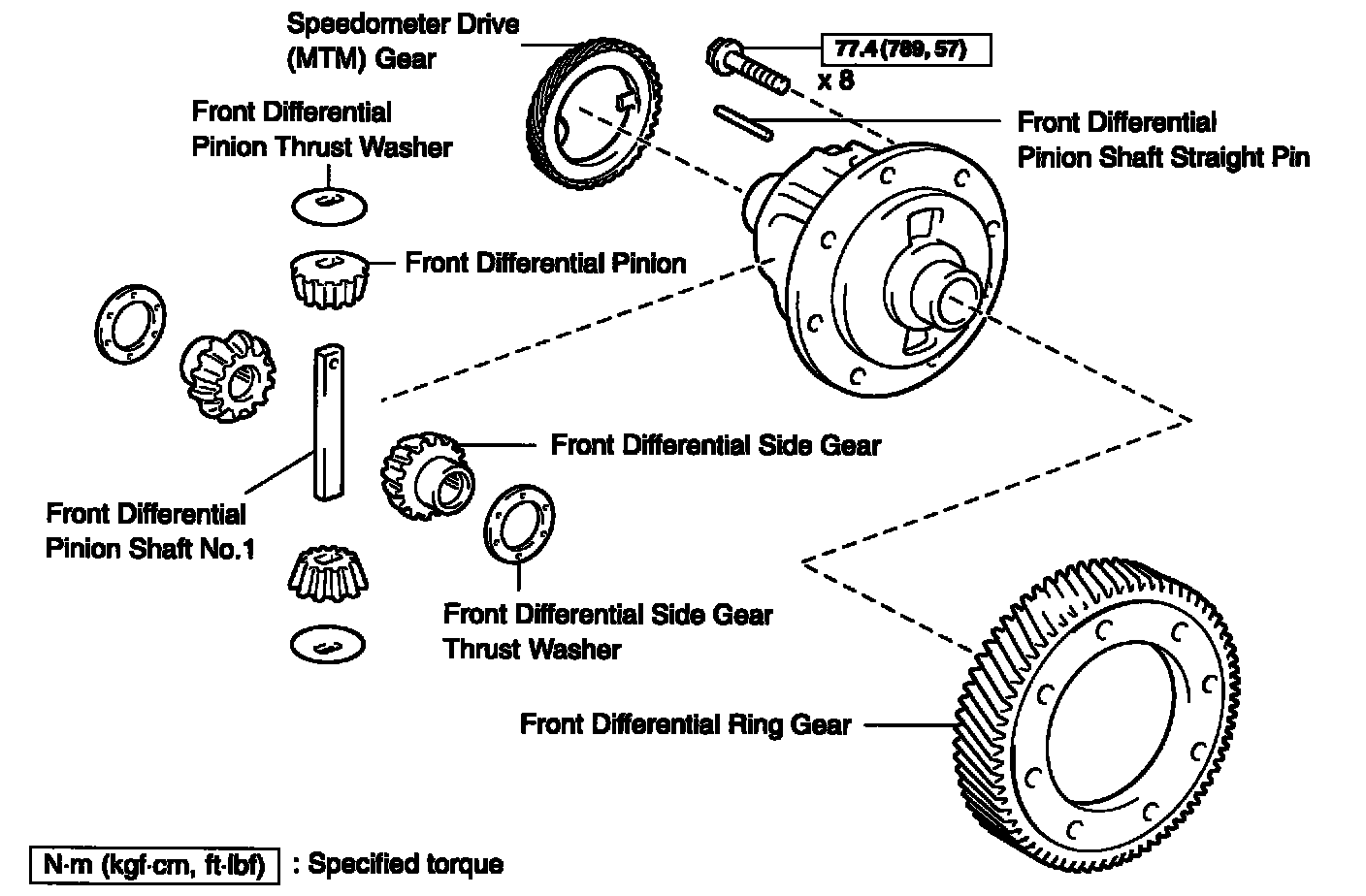 Speedometer Drive (MTM) Gear

77.4 (789, 57)

x 8

Front Differential Pinion Thrust Washer

Front Differential Pinion Shaft Straight Pin

Front Differential Pinion

Front Differential Side Gear

Front Differential Pinion Shaft No.1

Front Differential Side Gear Thrust Washer

Front Differential Ring Gear

N·m (kgf·cm, ft·lbf) : Specified torque