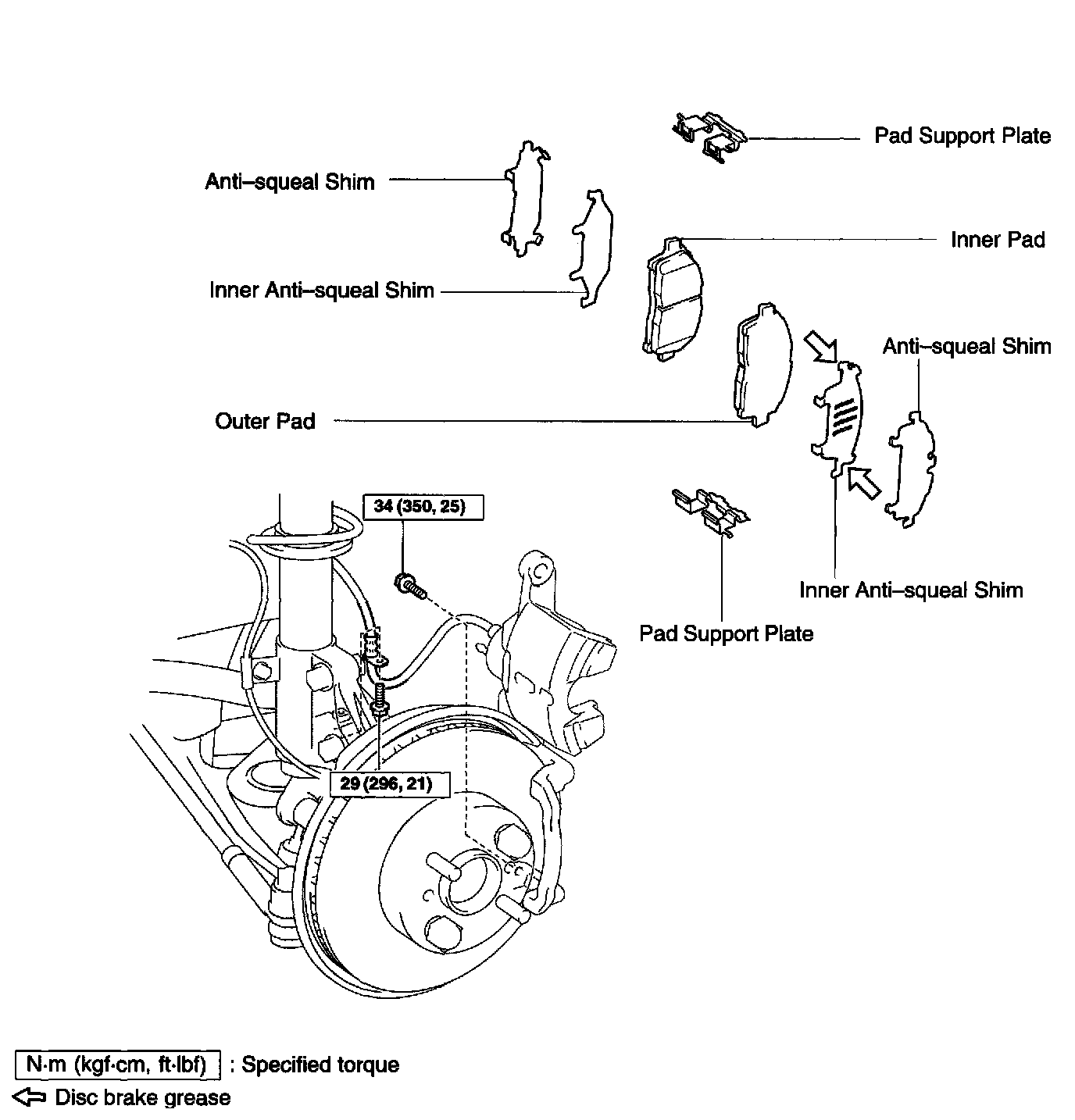 Pad Support Plate

Anti–squeal Shim

Inner Pad

Inner Anti–squeal Shim

Anti–squeal Shim

Outer Pad

34 (350, 25)

Inner Anti–squeal Shim

Pad Support Plate

29 (296, 21)

N·m (kgf·cm, ft·lbf) : Specified torque

Disc brake grease